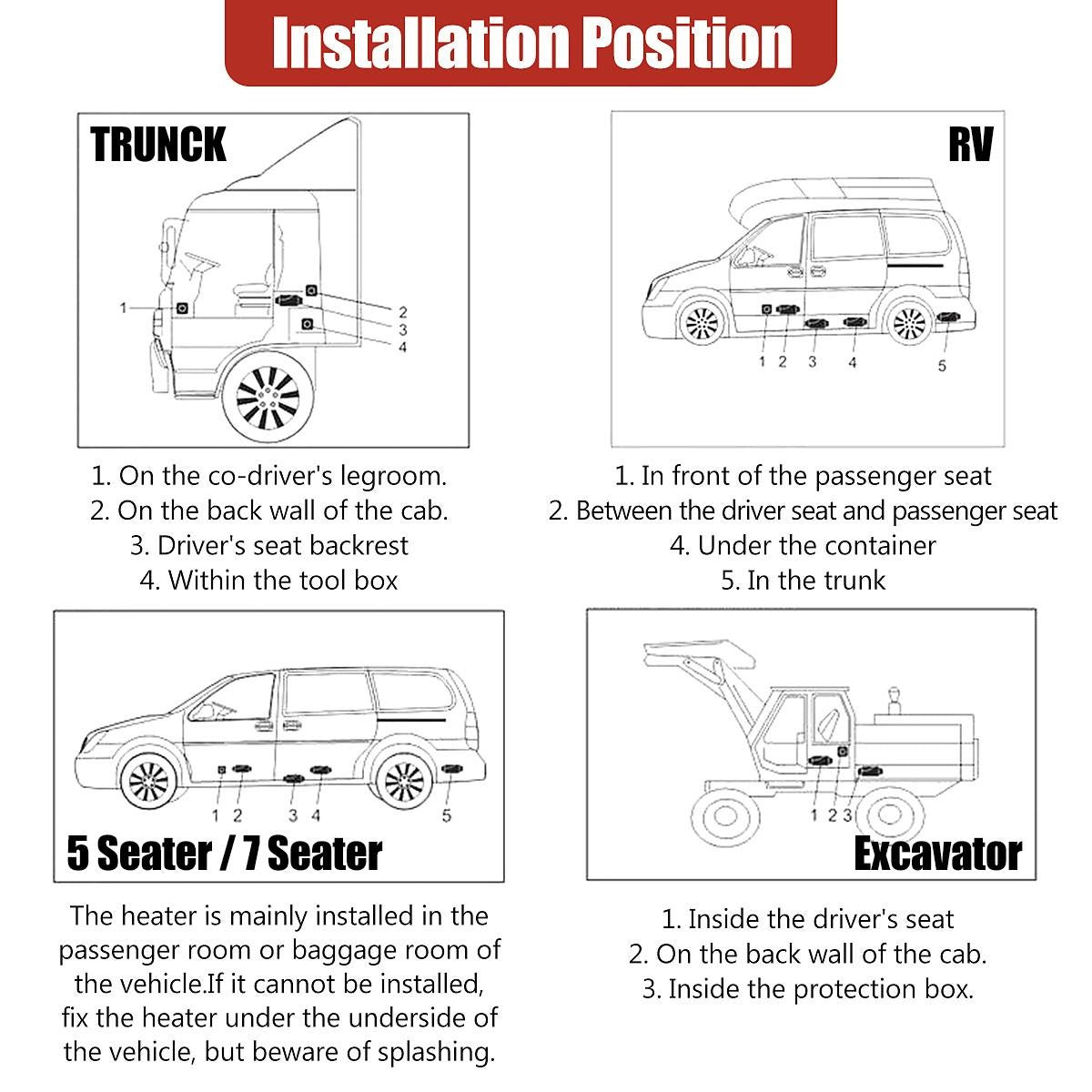 Installation Position

TRUNCK

1
2
3
4

1. On the co-driver's legroom.
2. On the back wall of the cab.
3. Driver's seat backrest
4. Within the tool box

RV

1 2 3 4 5

1. In front of the passenger seat
2. Between the driver seat and passenger seat
4. Under the container
5. In the trunk

1 2 3 4 5

5 Seater / 7 Seater

The heater is mainly installed in the passenger room or baggage room of the vehicle.If it cannot be installed, fix the heater under the underside of the vehicle, but beware of splashing.

1 2 3

Excavator

1. Inside the driver's seat
2. On the back wall of the cab.
3. Inside the protection box.