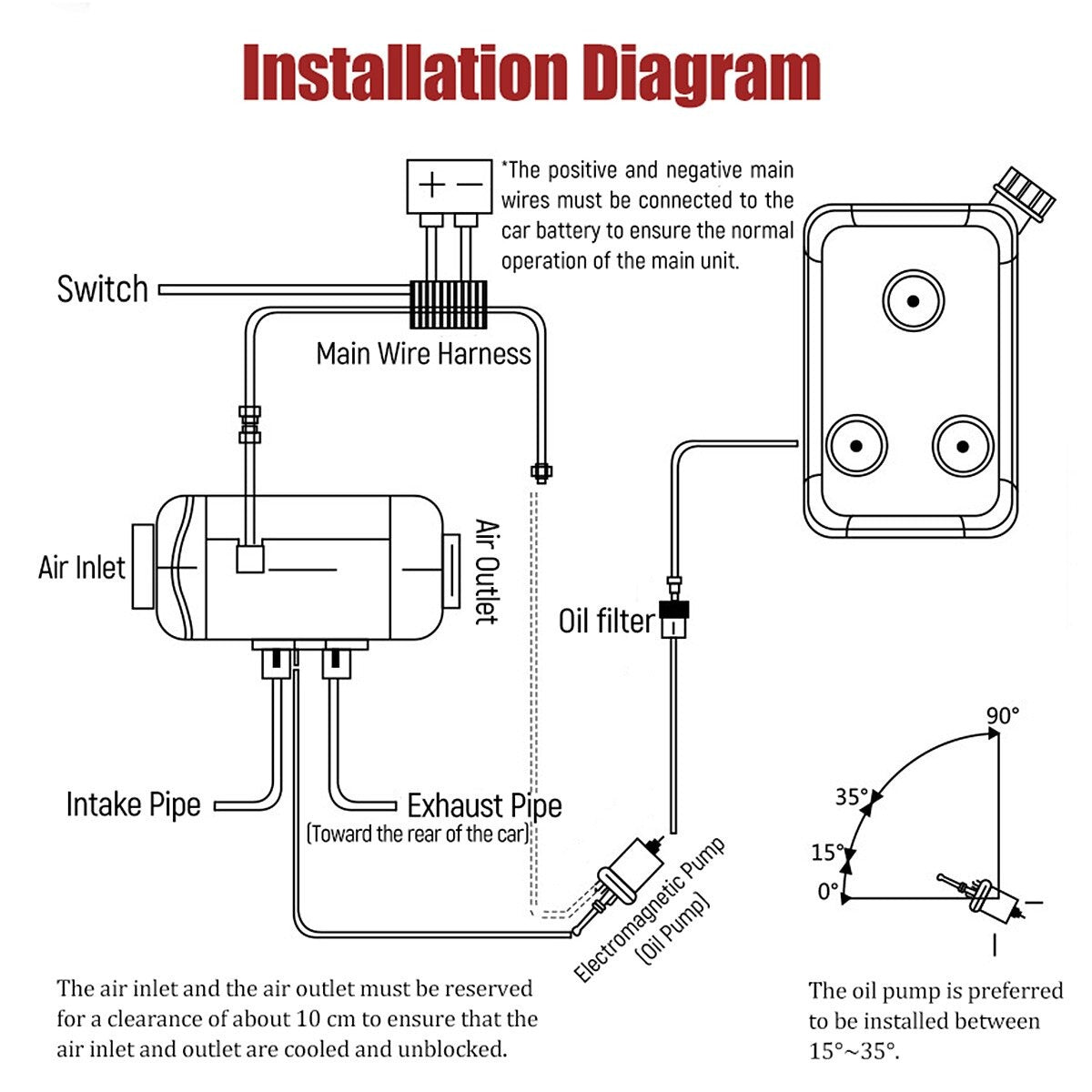 Installation Diagram

+ −

*The positive and negative main wires must be connected to the car battery to ensure the normal operation of the main unit.

Switch

Main Wire Harness

Air Inlet

Air Outlet

Oil filter

Intake Pipe

Exhaust Pipe
(Toward the rear of the car)

Electromagnetic Pump
(Oil Pump)

90°

35°

15°

0°

The air inlet and the air outlet must be reserved for a clearance of about 10 cm to ensure that the air inlet and outlet are cooled and unblocked.

The oil pump is preferred to be installed between 15°~35°.