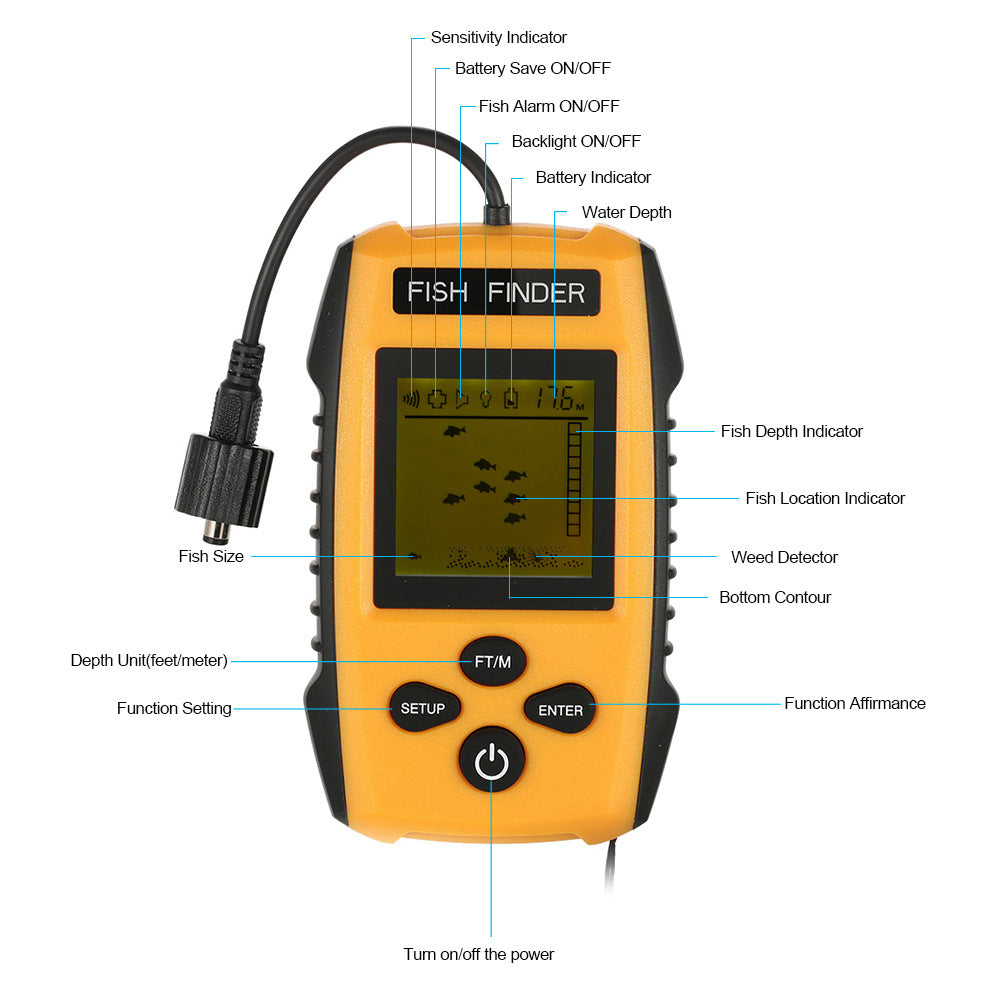 Sensitivity Indicator
Battery Save ON/OFF
Fish Alarm ON/OFF
Backlight ON/OFF
Battery Indicator
Water Depth

FISH FINDER

17.6 M

Fish Depth Indicator
Fish Location Indicator
Fish Size
Weed Detector
Bottom Contour

Depth Unit(feet/meter)
FT/M
Function Setting
SETUP
ENTER
Function Affirmance

Turn on/off the power