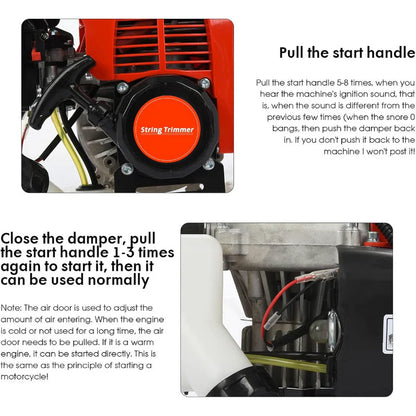 String Trimmer

Pull the start handle

Pull the start handle 5-8 times, when you hear the machine's ignition sound, that is, when the sound is different from the previous few times (when the snore 0 bangs, then push the damper back in. If you don't push it back to the machine I won't post it!

Close the damper, pull the start handle 1-3 times again to start it, then it can be used normally

Note: The air door is used to adjust the amount of air entering. When the engine is cold or not used for a long time, the air door needs to be pulled. If it is a warm engine, it can be started directly. This is the same as the principle of starting a motorcycle!