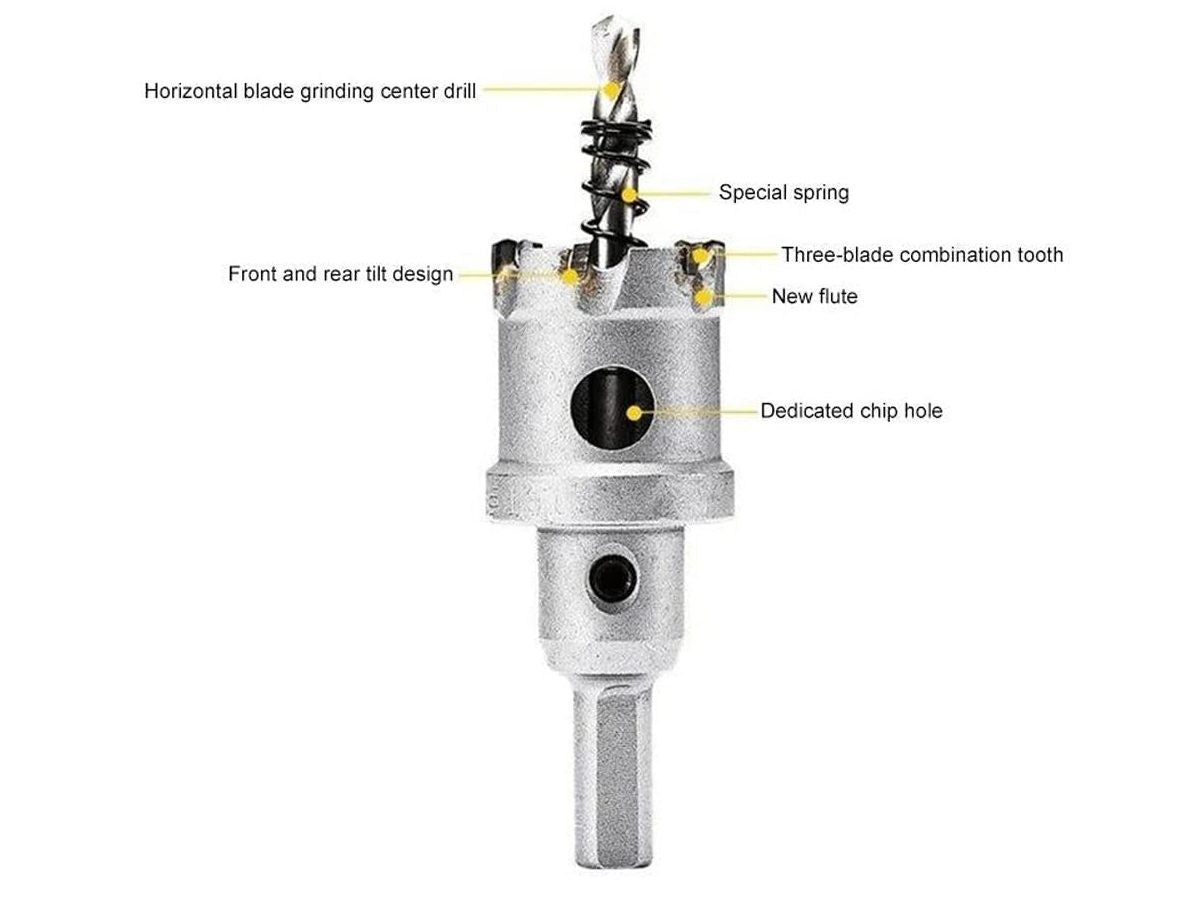 Horizontal blade grinding center drill

Special spring

Front and rear tilt design

Three-blade combination tooth

New flute

Dedicated chip hole