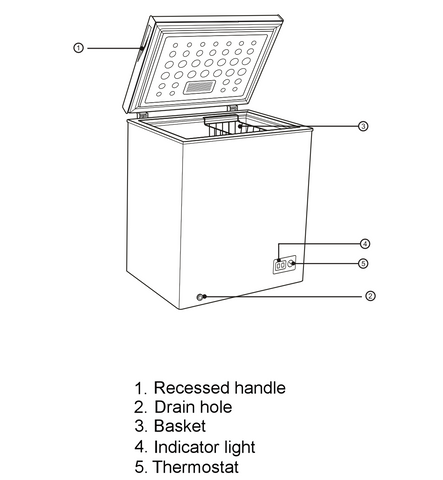 ①
③
④
⑤
②

1. Recessed handle
2. Drain hole
3. Basket
4. Indicator light
5. Thermostat