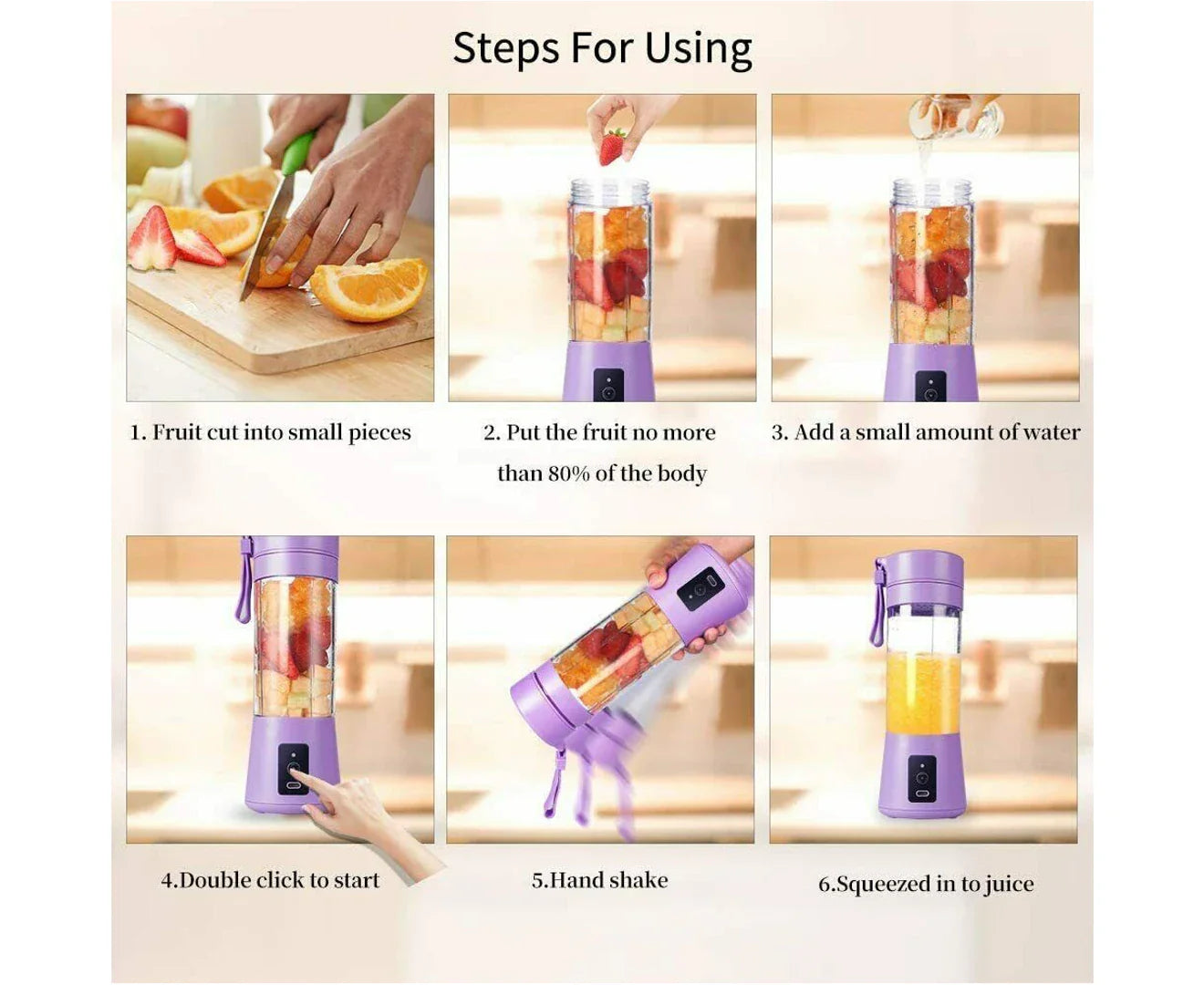 Steps For Using

1. Fruit cut into small pieces

2. Put the fruit no more than 80% of the body

3. Add a small amount of water

4.Double click to start

5.Hand shake

6.Squeezed in to juice