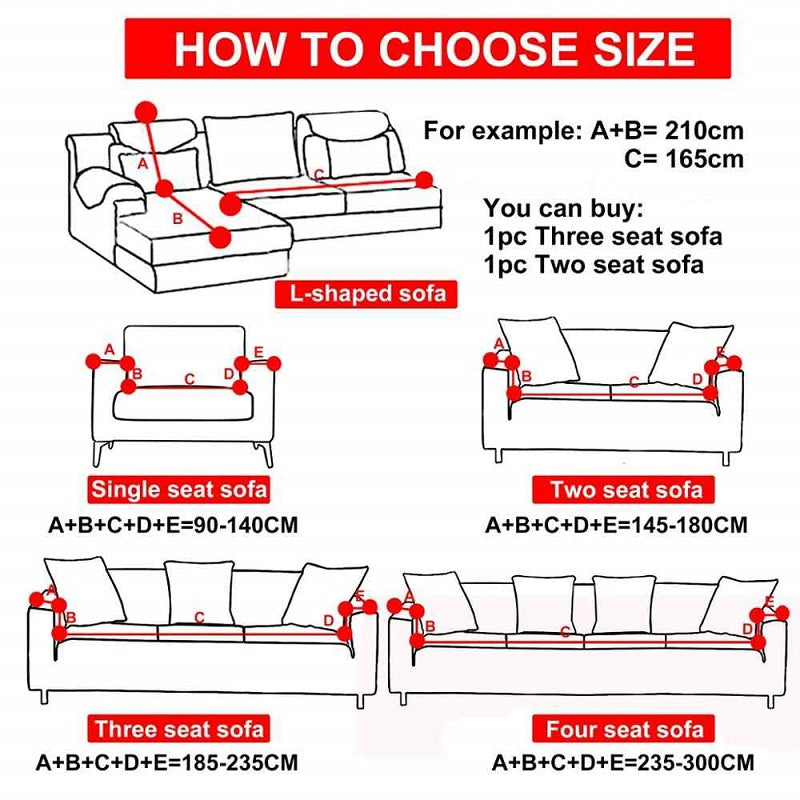 HOW TO CHOOSE SIZE

A
B
C

For example: A+B= 210cm
C= 165cm

You can buy:
1pc Three seat sofa
1pc Two seat sofa

L-shaped sofa

A B C D E

Single seat sofa

A+B+C+D+E=90-140CM

A B C D E

Two seat sofa

A+B+C+D+E=145-180CM

A B C D E

Three seat sofa

A+B+C+D+E=185-235CM

A B C D E

Four seat sofa

A+B+C+D+E=235-300CM