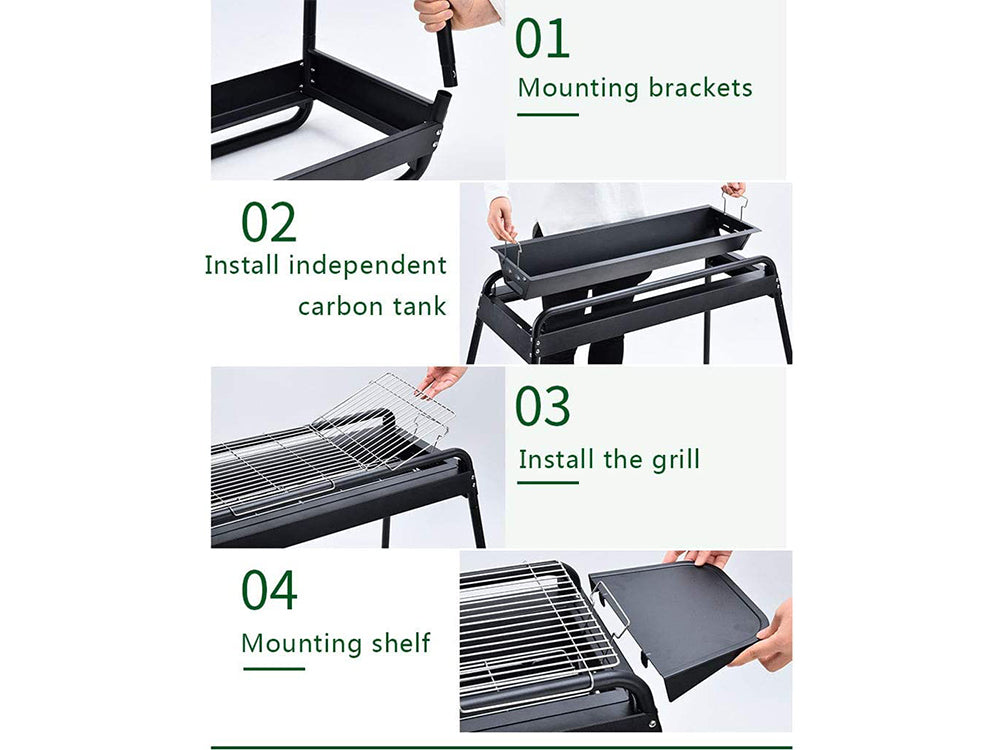 01
Mounting brackets

02
Install independent carbon tank

03
Install the grill

04
Mounting shelf