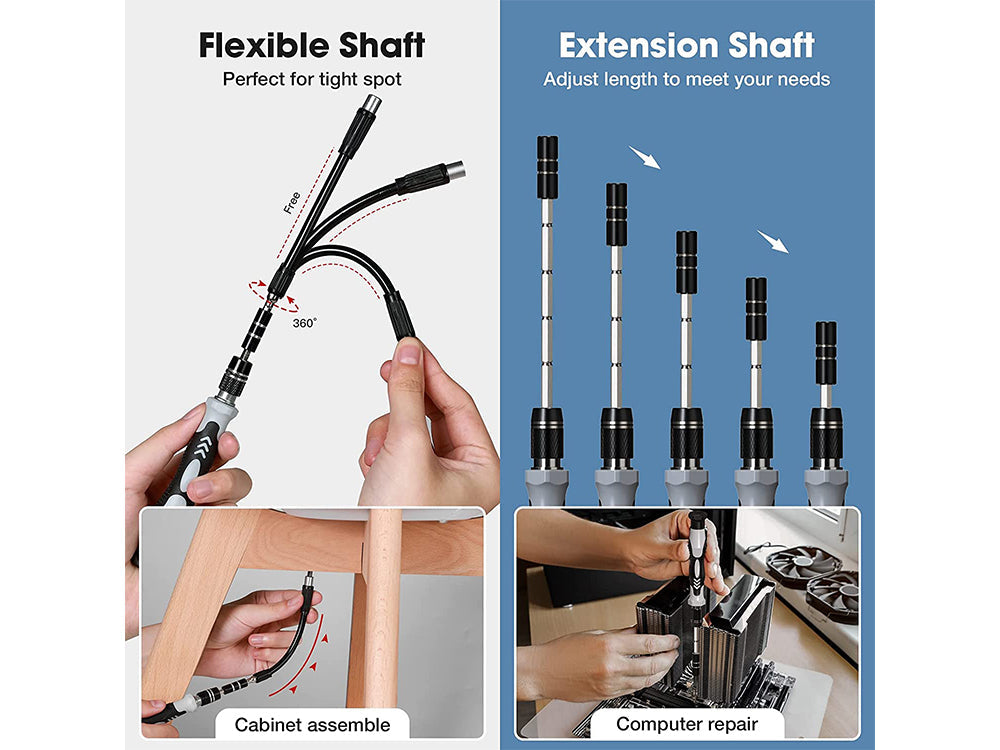 Flexible Shaft
Perfect for tight spot

Free

360°

Cabinet assemble

Extension Shaft
Adjust length to meet your needs

Computer repair