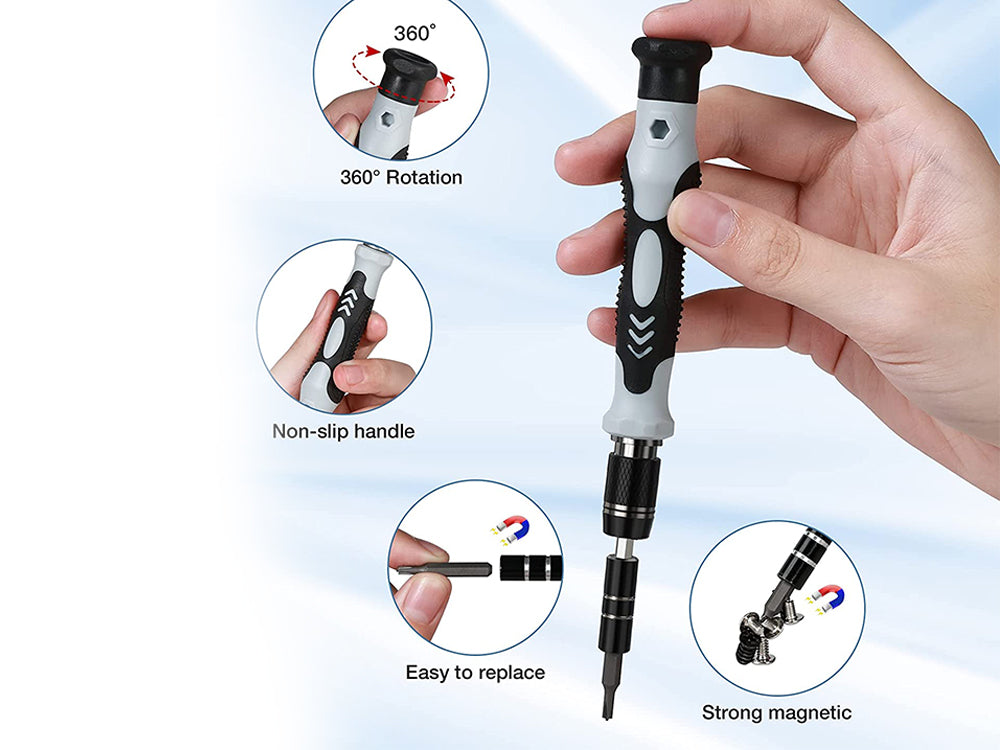 360°

360° Rotation

Non-slip handle

Easy to replace

Strong magnetic