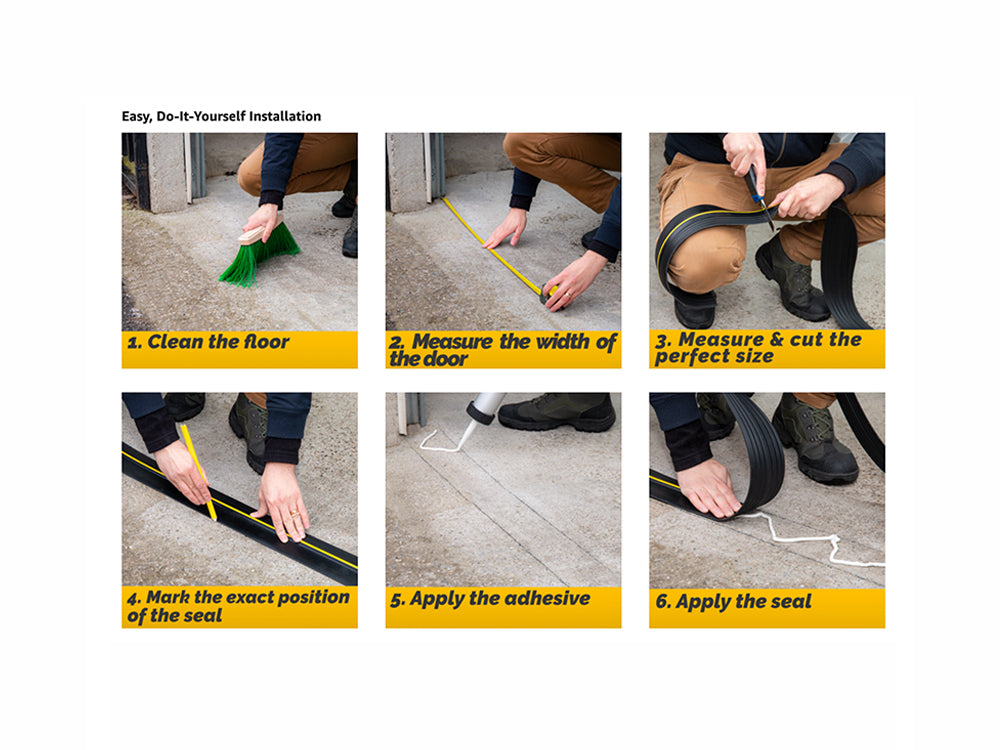 Easy, Do-It-Yourself Installation

1. Clean the floor

2. Measure the width of the door

3. Measure & cut the perfect size

4. Mark the exact position of the seal

5. Apply the adhesive

6. Apply the seal