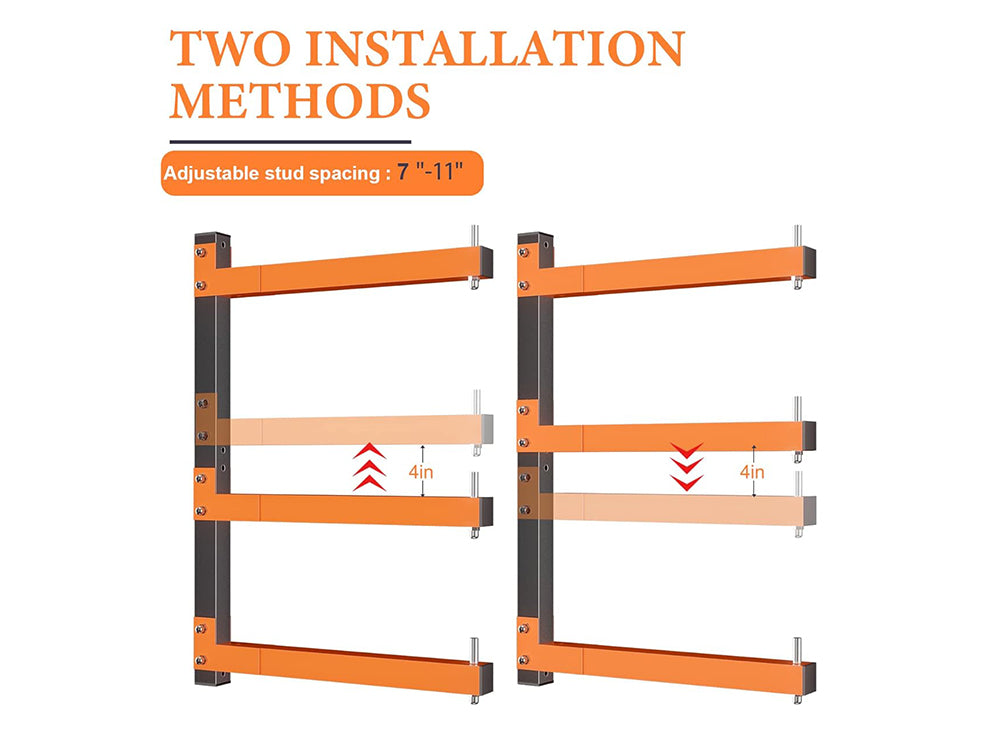 TWO INSTALLATION METHODS

Adjustable stud spacing : 7 "-11"

4in

4in