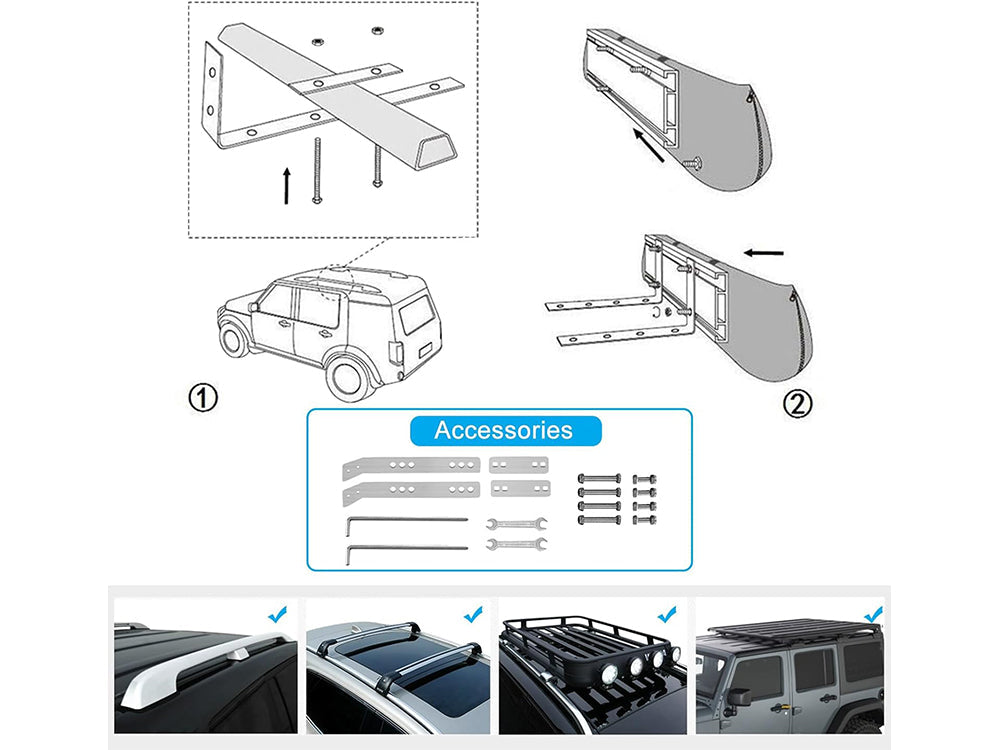 ①

②

Accessories