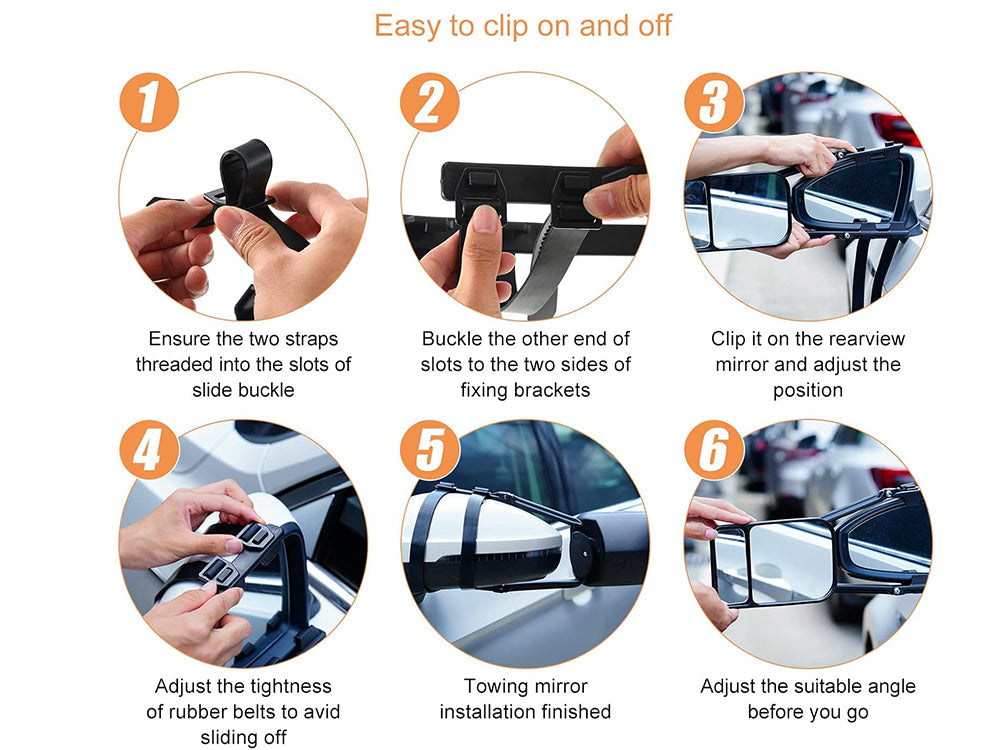 Easy to clip on and off

1

Ensure the two straps threaded into the slots of slide buckle

2

Buckle the other end of slots to the two sides of fixing brackets

3

Clip it on the rearview mirror and adjust the position

4

Adjust the tightness of rubber belts to avid sliding off

5

Towing mirror installation finished

6

Adjust the suitable angle before you go