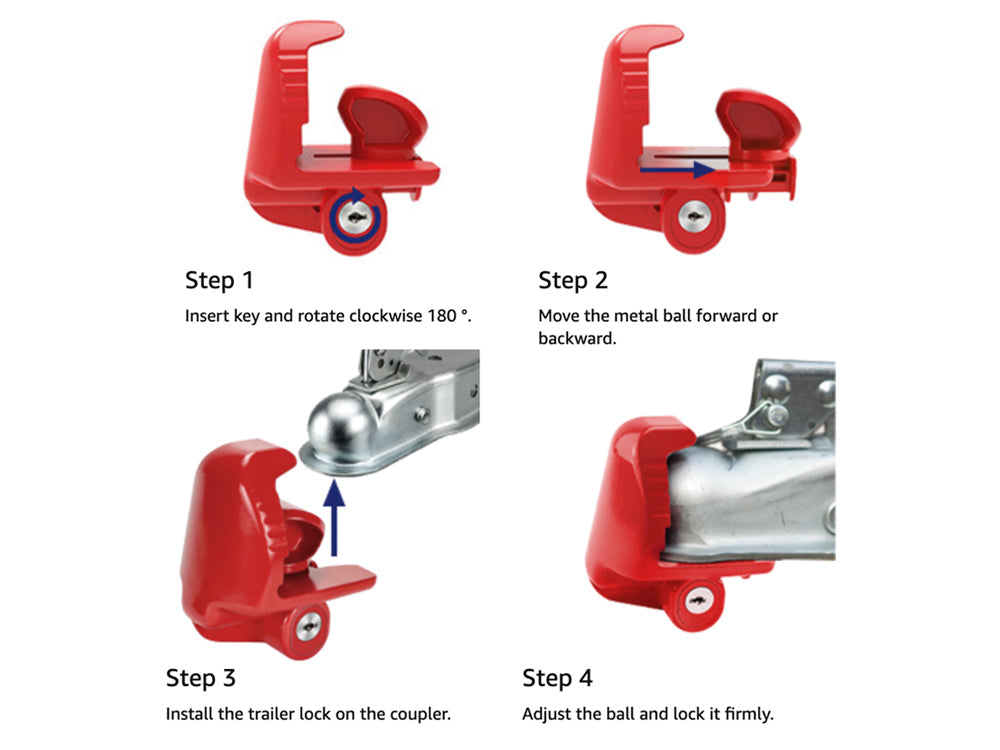 Step 1
Insert key and rotate clockwise 180 °.

Step 2
Move the metal ball forward or backward.

Step 3
Install the trailer lock on the coupler.

Step 4
Adjust the ball and lock it firmly.