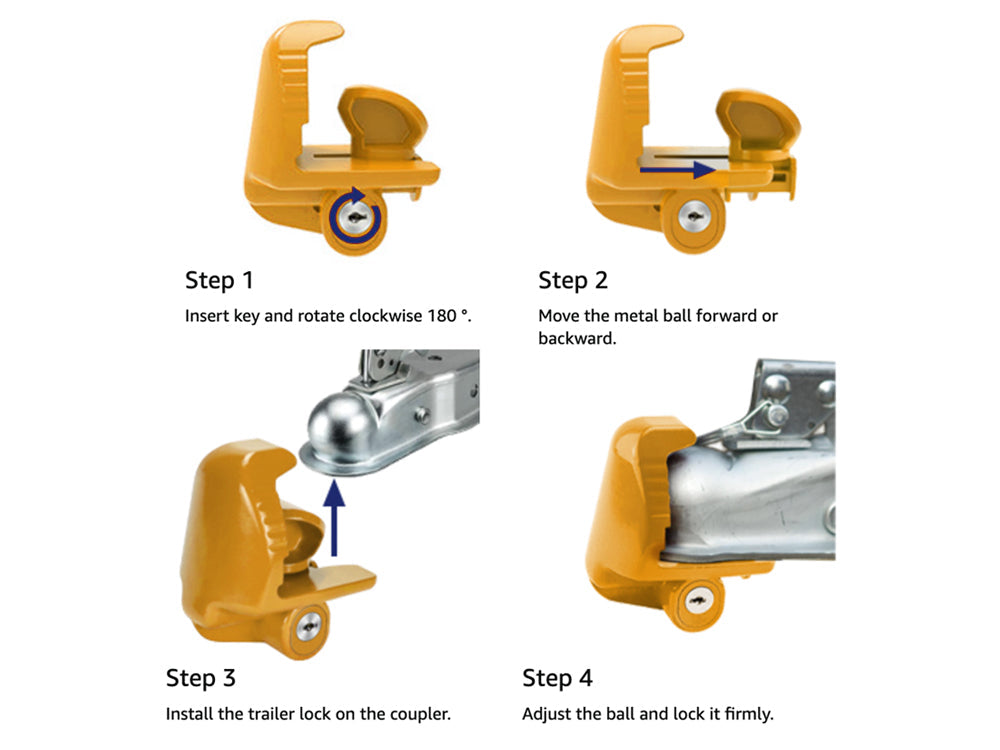 Step 1

Insert key and rotate clockwise 180 °.

Step 2

Move the metal ball forward or backward.

Step 3

Install the trailer lock on the coupler.

Step 4

Adjust the ball and lock it firmly.