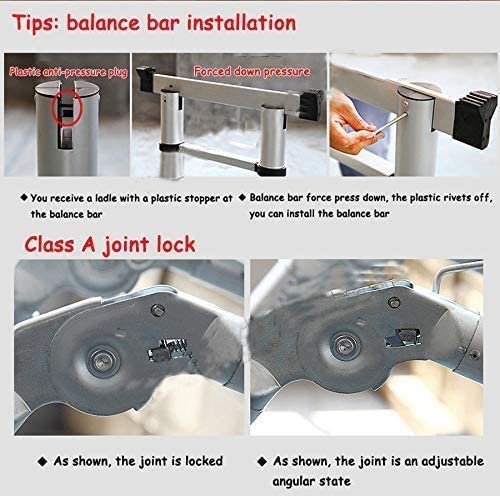 Tips: balance bar installation

Plastic anti-pressure plug

Forced down pressure

◆ You receive a ladle with a plastic stopper at the balance bar

◆ Balance bar force press down, the plastic rivets off, you can install the balance bar

Class A joint lock

◆ As shown, the joint is locked

◆ As shown, the joint is an adjustable angular state