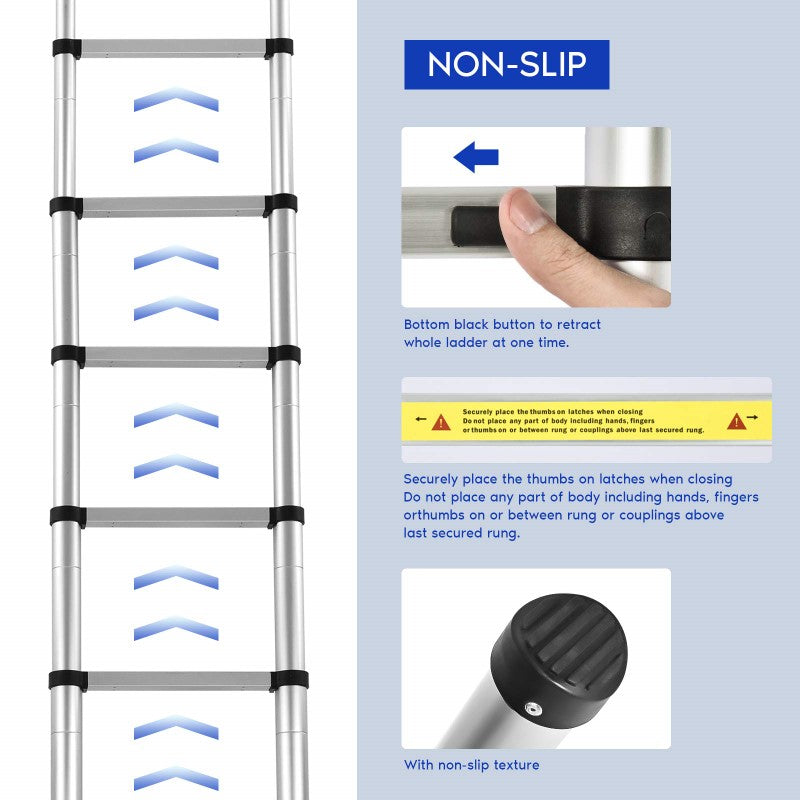 NON-SLIP

Bottom black button to retract whole ladder at one time.

Securely place the thumbs on latches when closing
Do not place any part of body including hands, fingers or thumbs on or between rung or couplings above last secured rung.

Securely place the thumbs on latches when closing
Do not place any part of body including hands, fingers orthumbs on or between rung or couplings above last secured rung.

With non-slip texture