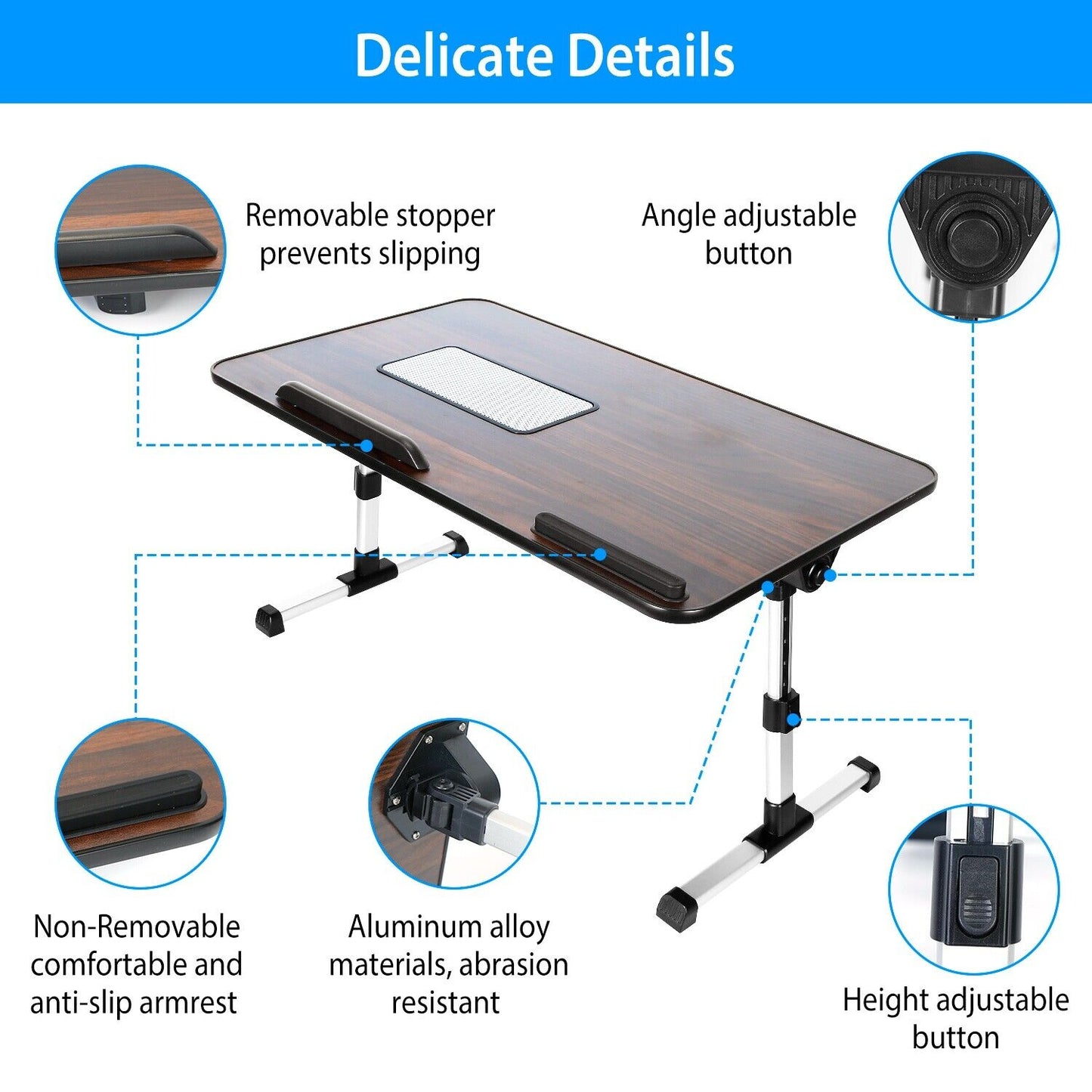 Delicate Details

Removable stopper prevents slipping

Angle adjustable button

Non-Removable comfortable and anti-slip armrest

Aluminum alloy materials, abrasion resistant

Height adjustable button