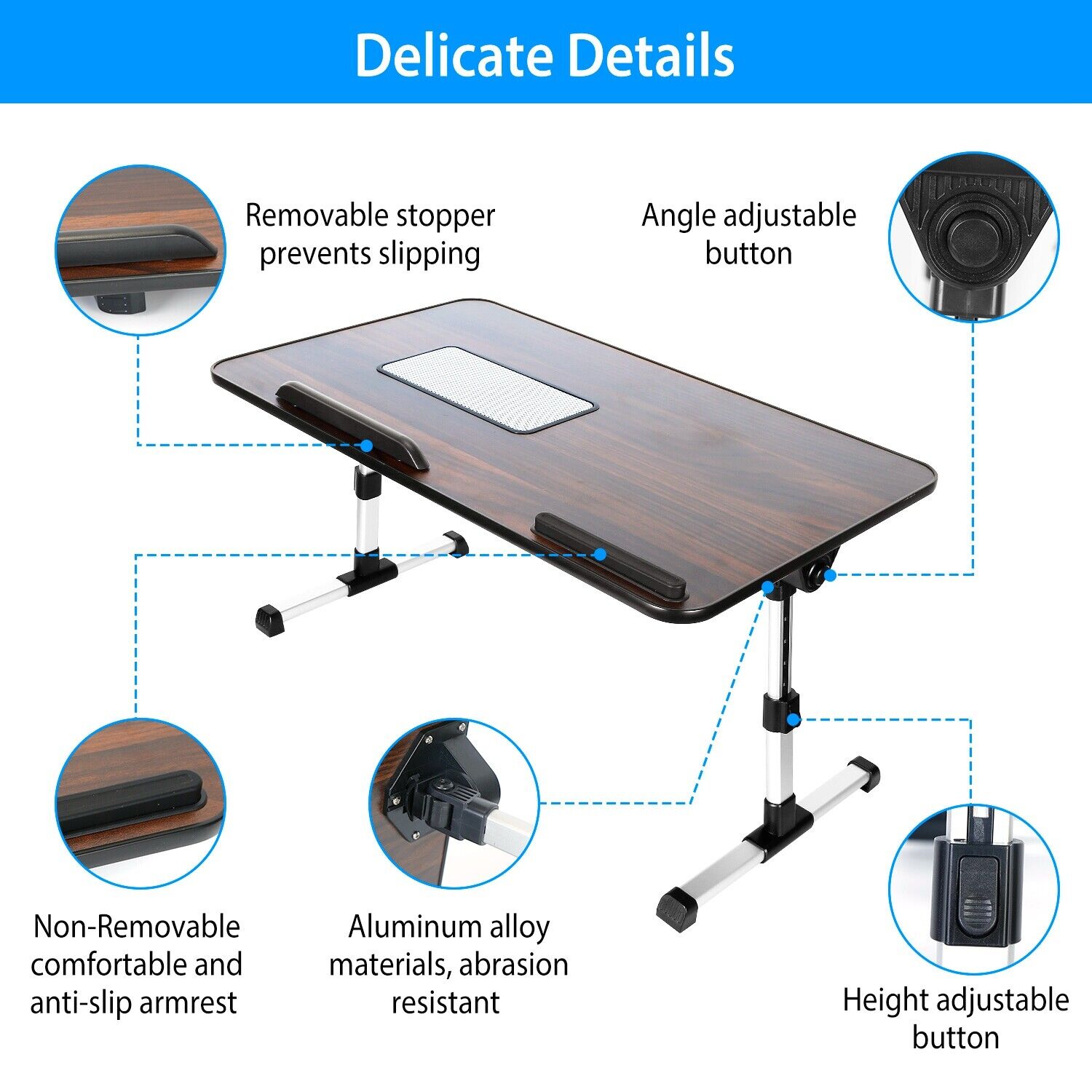 Delicate Details

Removable stopper prevents slipping

Angle adjustable button

Non-Removable comfortable and anti-slip armrest

Aluminum alloy materials, abrasion resistant

Height adjustable button