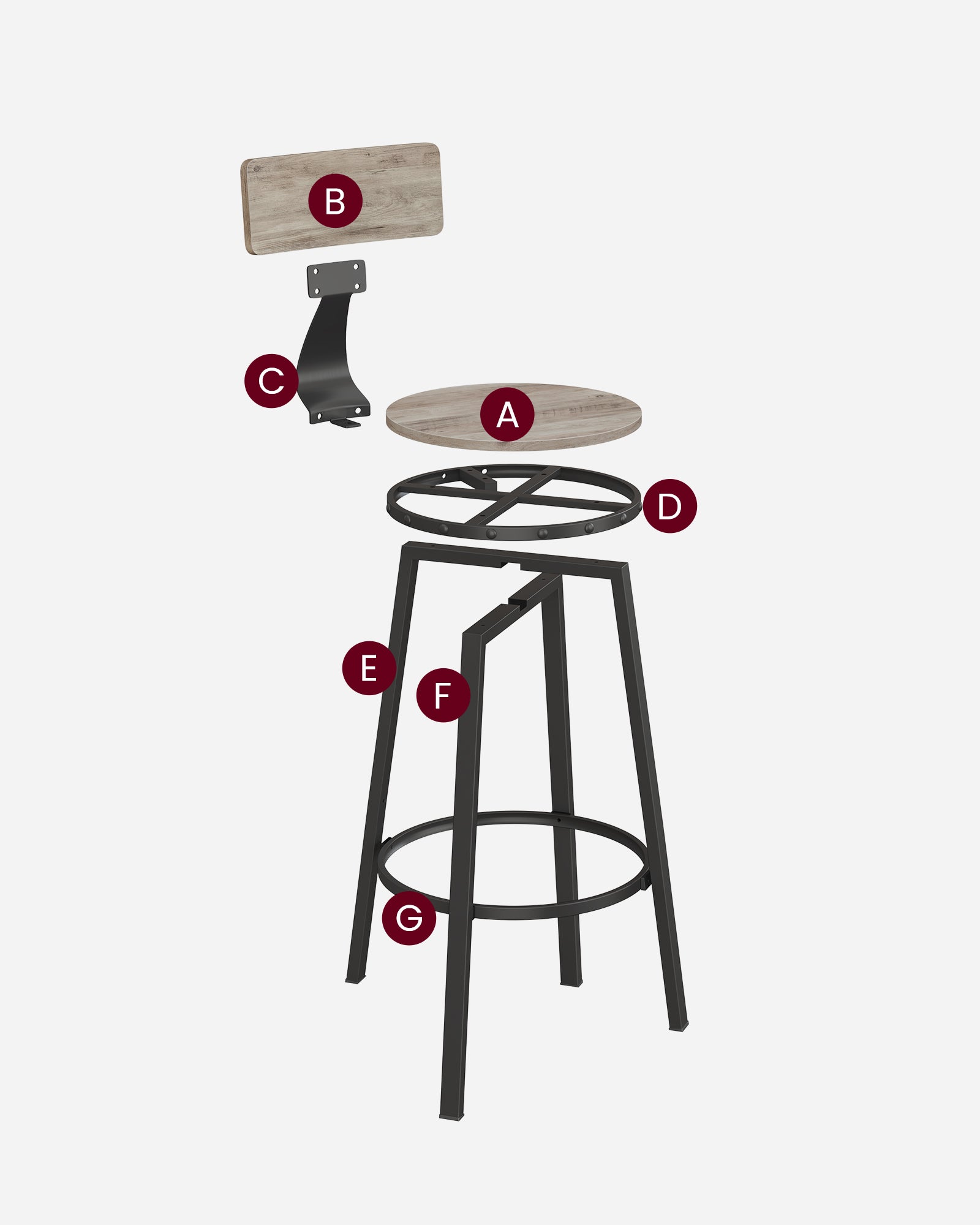 B
C
A
D
E
F
G