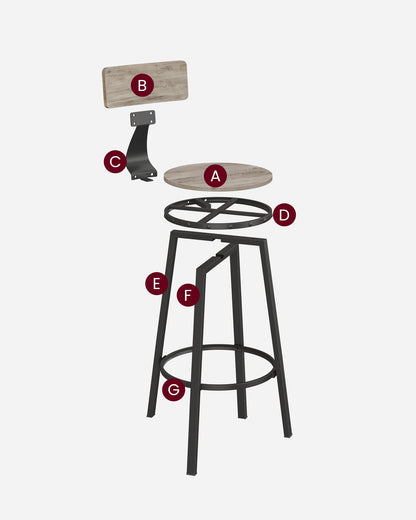 B
C
A
D
E
F
G