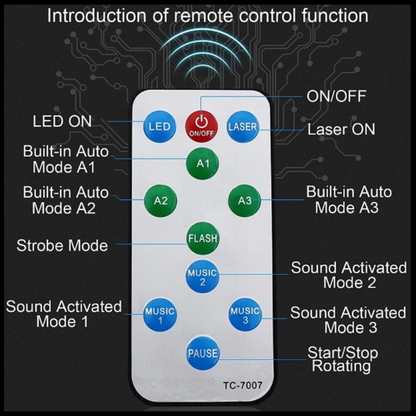 Introduction of remote control function

ON/OFF

LED ON

LED

ON/OFF

LASER

Laser ON

Built-in Auto Mode A1

A1

Built-in Auto Mode A2

A2

A3

Built-in Auto Mode A3

Strobe Mode

FLASH

MUSIC 2

Sound Activated Mode 2

Sound Activated Mode 1

MUSIC 1

MUSIC 3

Sound Activated Mode 3

PAUSE

Start/Stop Rotating

TC-7007