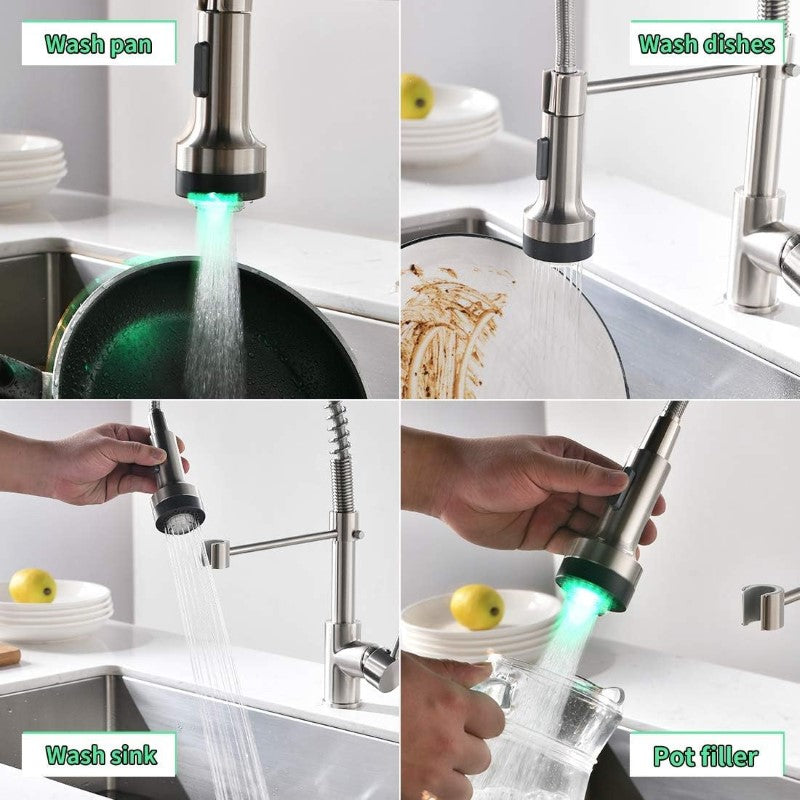 Wash pan

Wash dishes

Wash sink

Pot filler