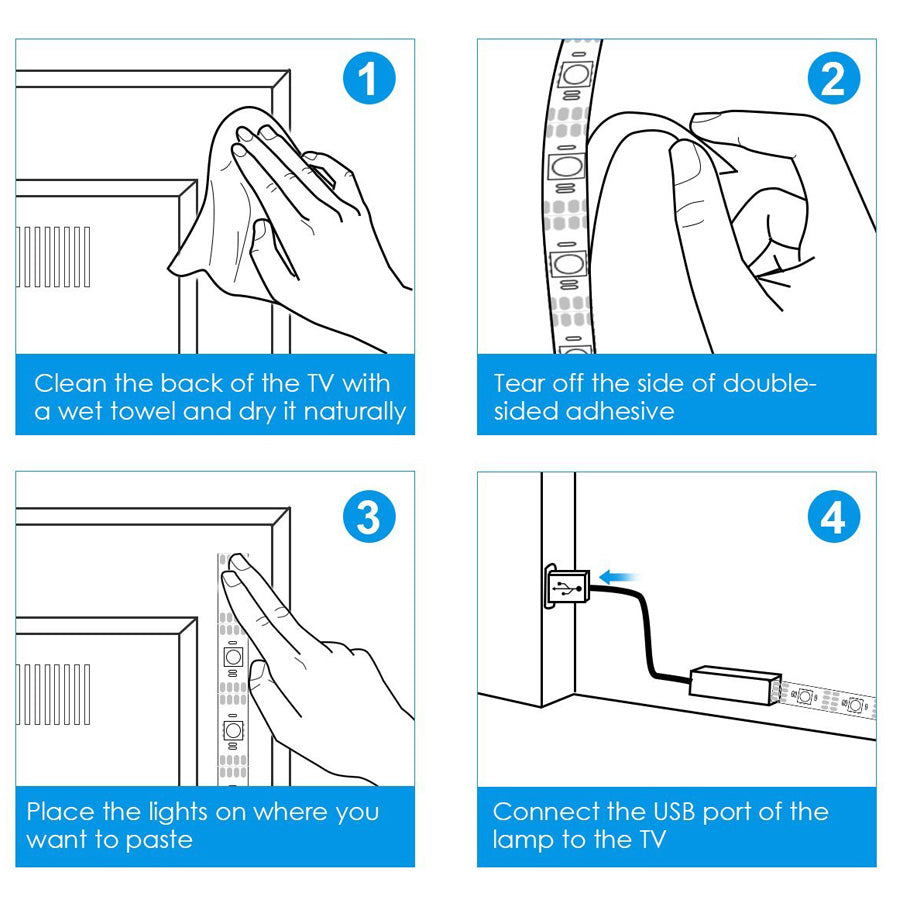 1

Clean the back of the TV with a wet towel and dry it naturally

2

Tear off the side of double-sided adhesive

3

Place the lights on where you want to paste

4

Connect the USB port of the lamp to the TV