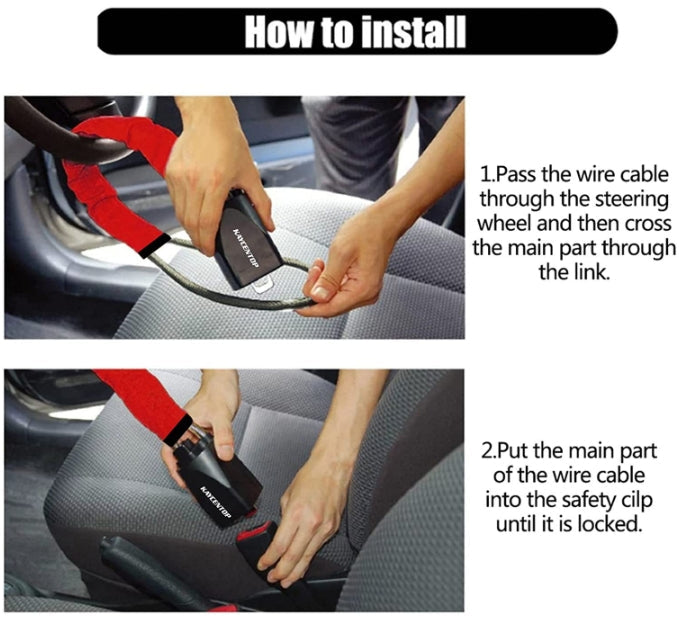 How to install

KAYCENTOP

1.Pass the wire cable through the steering wheel and then cross the main part through the link.

KAYCENTOP

2.Put the main part of the wire cable into the safety cilp until it is locked.