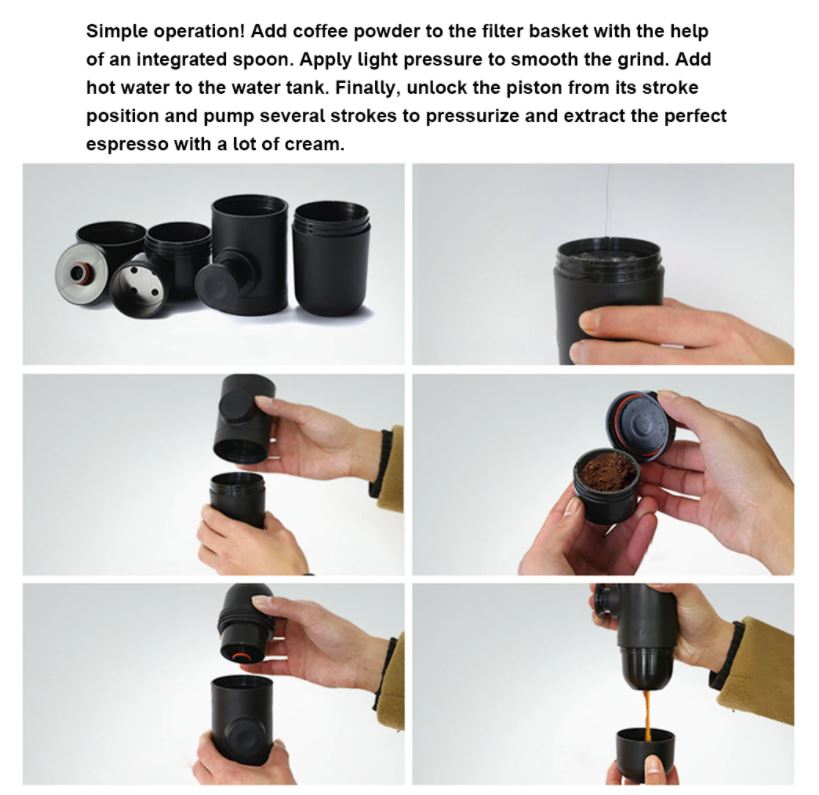 Simple operation! Add coffee powder to the filter basket with the help of an integrated spoon. Apply light pressure to smooth the grind. Add hot water to the water tank. Finally, unlock the piston from its stroke position and pump several strokes to pressurize and extract the perfect espresso with a lot of cream.