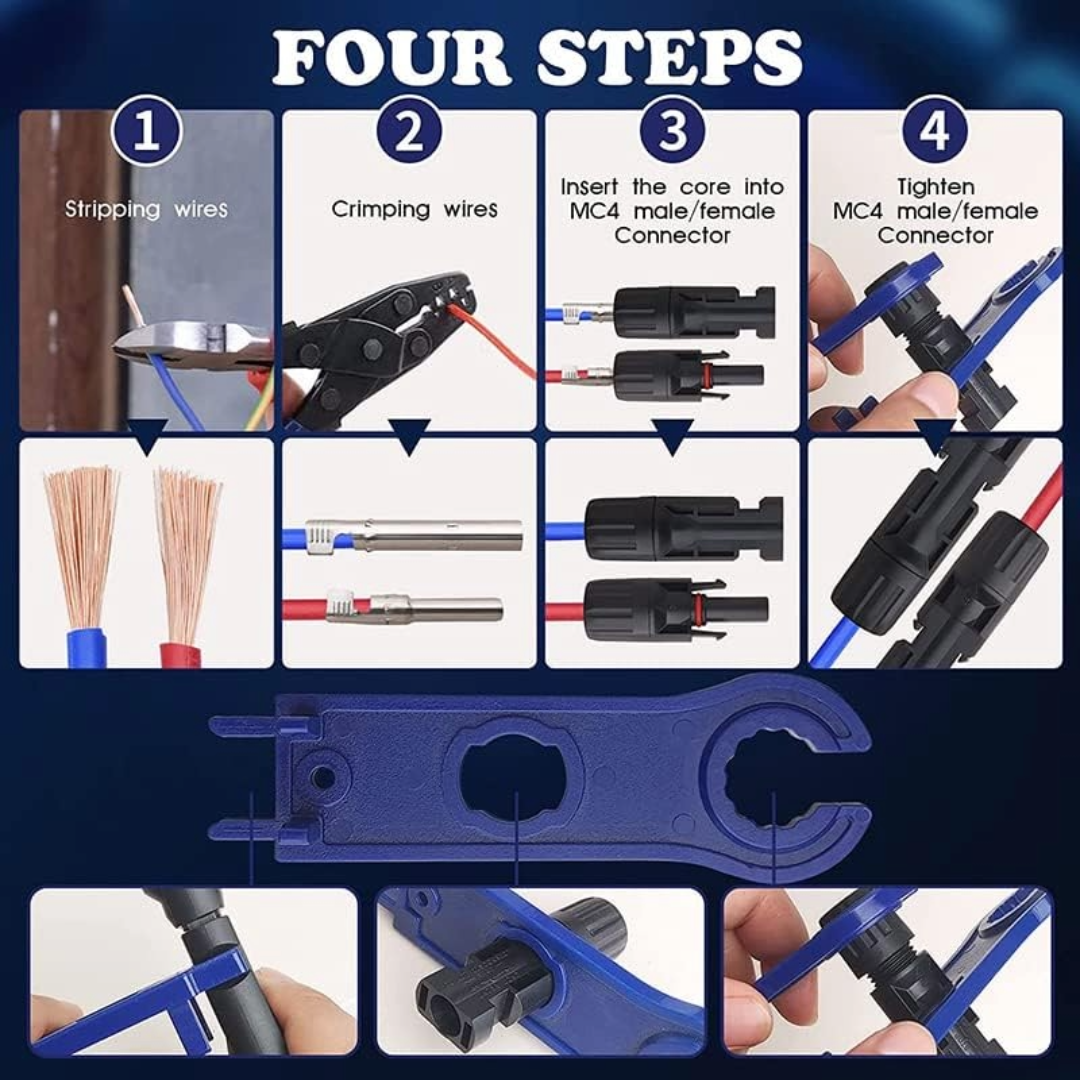 FOUR STEPS

1
Stripping wires

2
Crimping wires

3
Insert the core into MC4 male/female Connector

4
Tighten MC4 male/female Connector