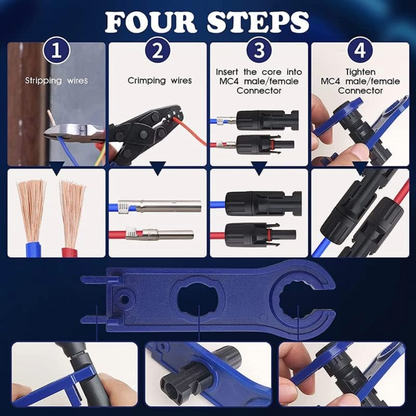 FOUR STEPS

1
Stripping wires

2
Crimping wires

3
Insert the core into MC4 male/female Connector

4
Tighten MC4 male/female Connector