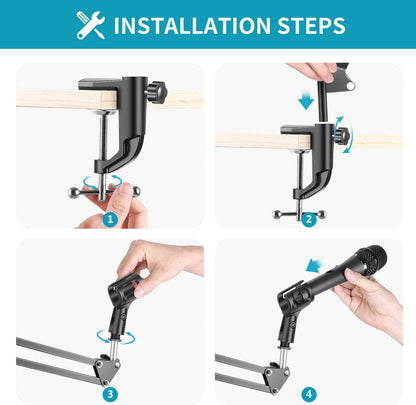 INSTALLATION STEPS

1

2

3

4