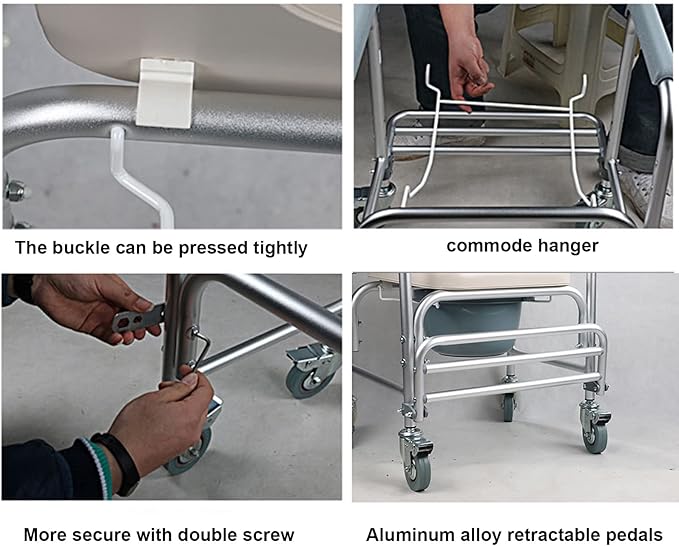 The buckle can be pressed tightly

commode hanger

More secure with double screw

Aluminum alloy retractable pedals