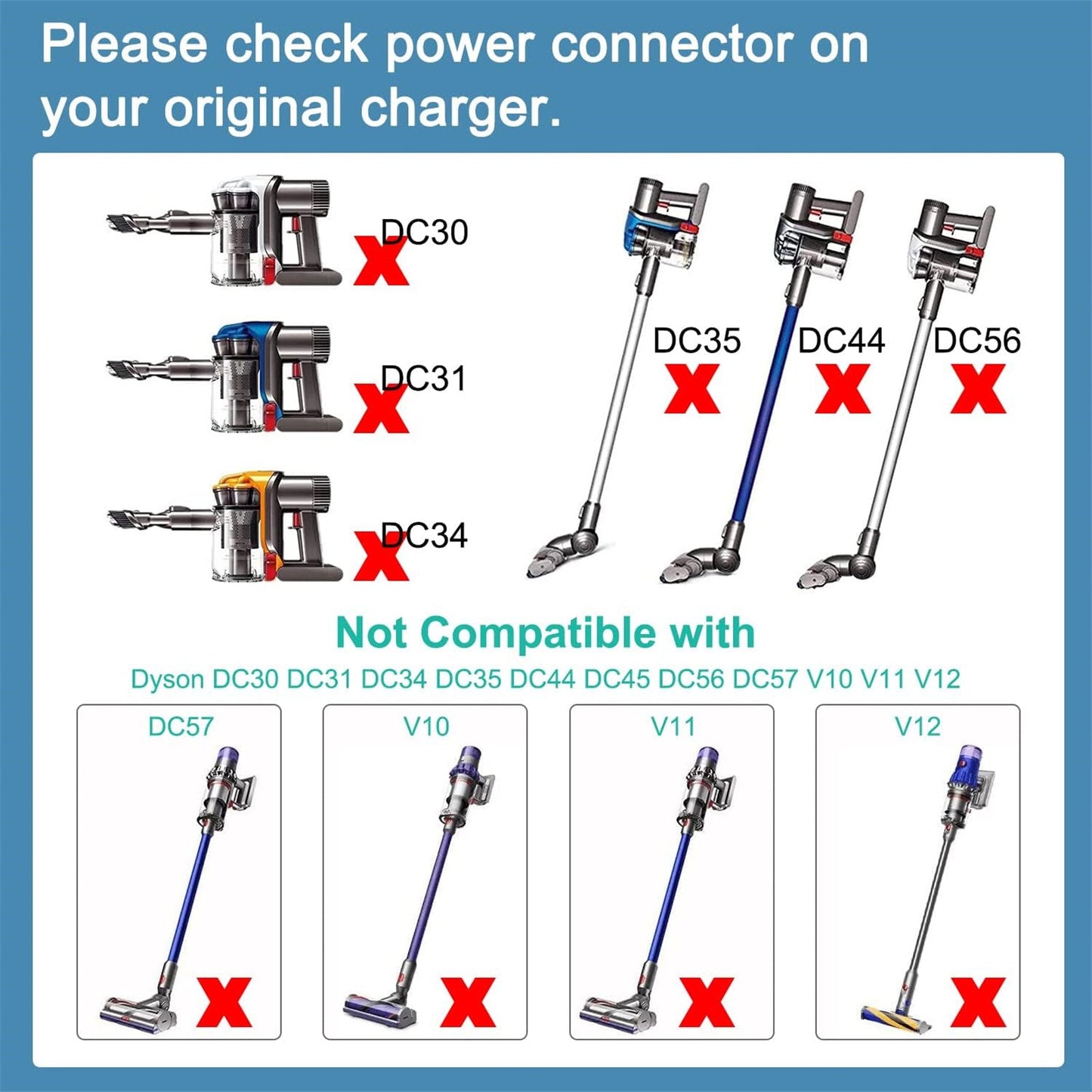 Please check power connector on your original charger.

DC30

DC31

DC34

DC35 DC44 DC56

Not Compatible with

Dyson DC30 DC31 DC34 DC35 DC44 DC45 DC56 DC57 V10 V11 V12

DC57

V10

V11

V12