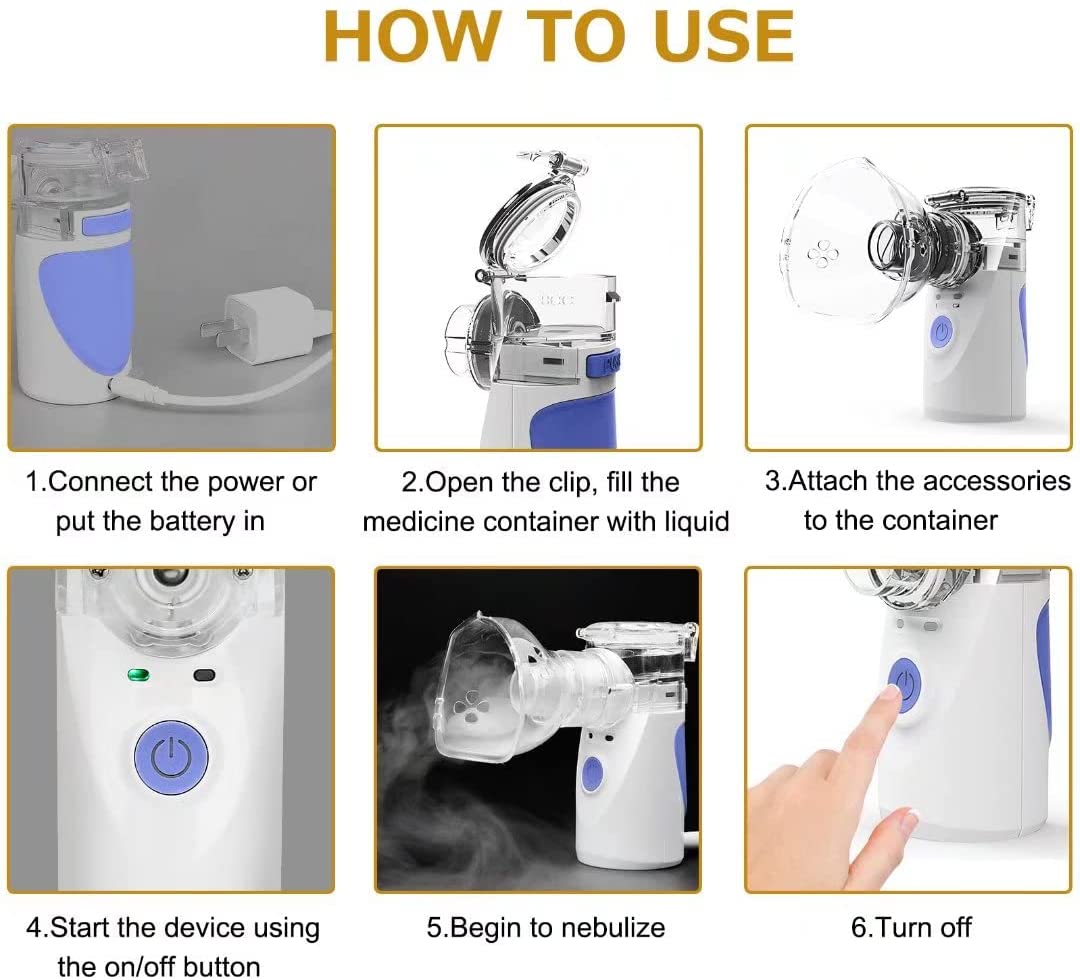 HOW TO USE

1.Connect the power or put the battery in

2.Open the clip, fill the medicine container with liquid

3.Attach the accessories to the container

4.Start the device using the on/off button

5.Begin to nebulize

6.Turn off