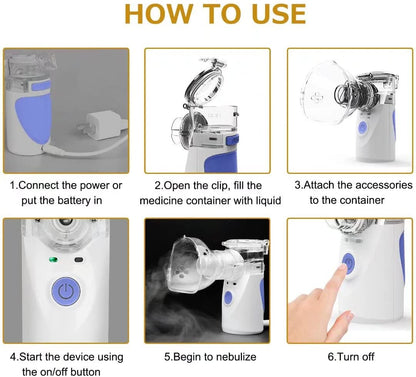 HOW TO USE

1.Connect the power or put the battery in

2.Open the clip, fill the medicine container with liquid

3.Attach the accessories to the container

4.Start the device using the on/off button

5.Begin to nebulize

6.Turn off