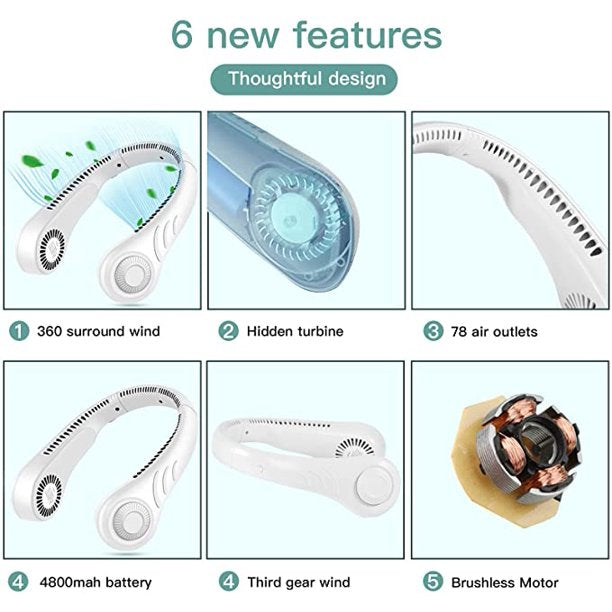 6 new features

Thoughtful design

1 360 surround wind

2 Hidden turbine

3 78 air outlets

4 4800mah battery

4 Third gear wind

5 Brushless Motor