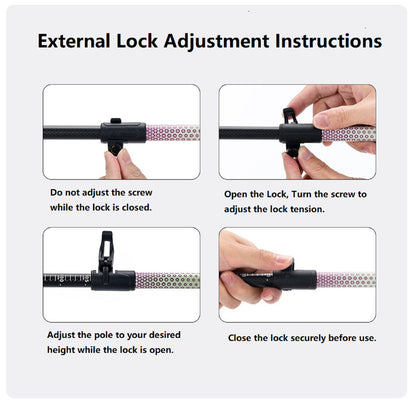 External Lock Adjustment Instructions

Do not adjust the screw while the lock is closed.

Open the Lock, Turn the screw to adjust the lock tension.

Adjust the pole to your desired height while the lock is open.

Close the lock securely before use.