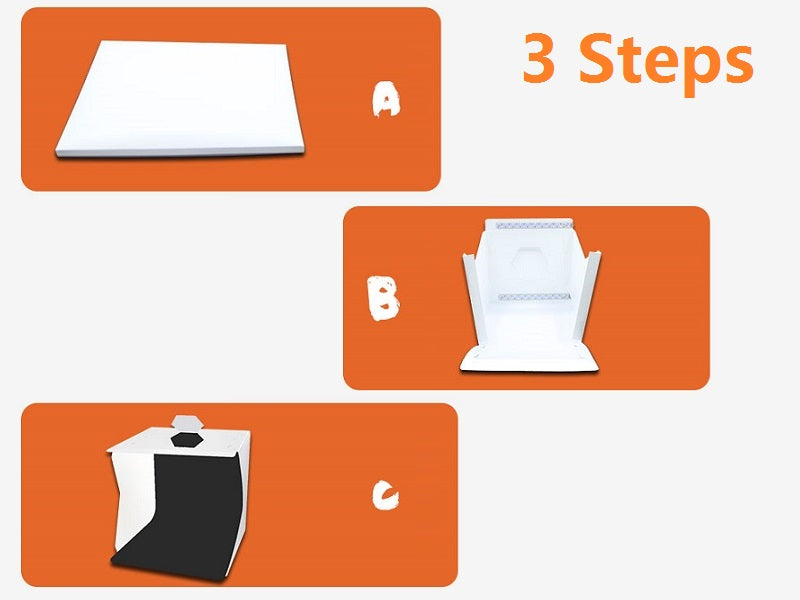 3 Steps

A

B

C