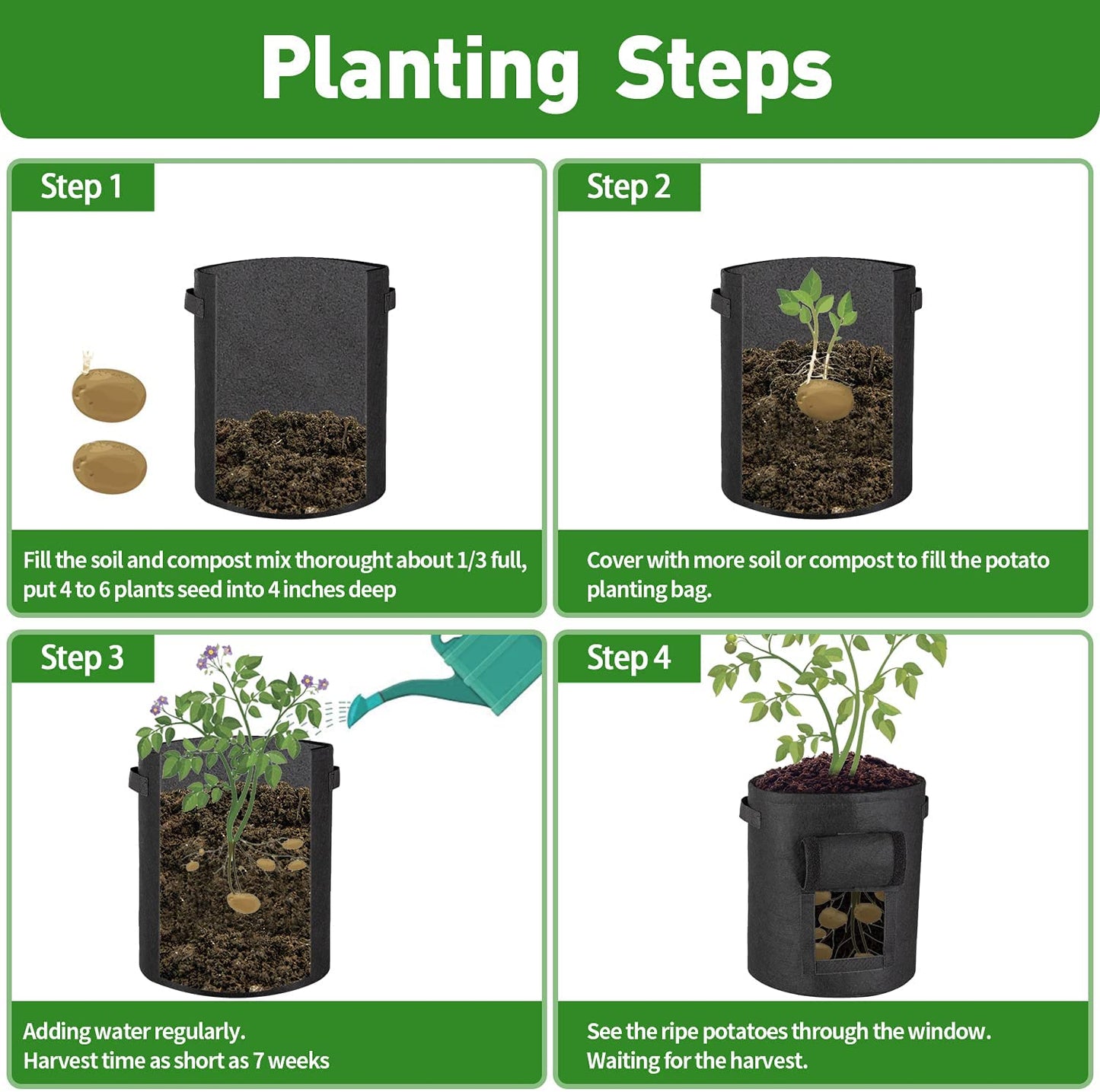 Planting Steps

Step 1

Fill the soil and compost mix thorought about 1/3 full, put 4 to 6 plants seed into 4 inches deep

Step 2

Cover with more soil or compost to fill the potato planting bag.

Step 3

Adding water regularly.
Harvest time as short as 7 weeks

Step 4

See the ripe potatoes through the window.
Waiting for the harvest.