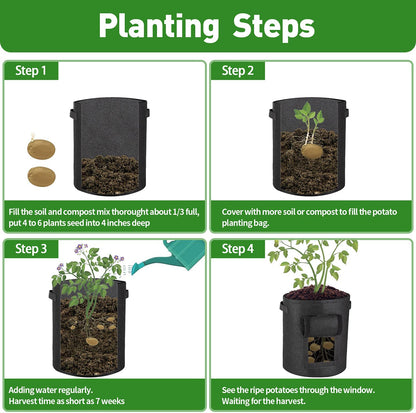 Planting Steps

Step 1

Fill the soil and compost mix thorought about 1/3 full, put 4 to 6 plants seed into 4 inches deep

Step 2

Cover with more soil or compost to fill the potato planting bag.

Step 3

Adding water regularly.
Harvest time as short as 7 weeks

Step 4

See the ripe potatoes through the window.
Waiting for the harvest.