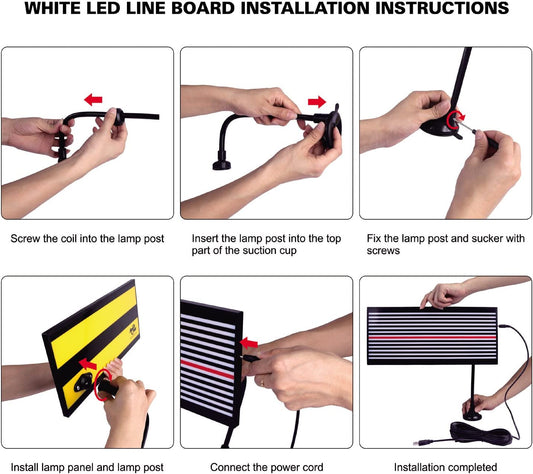 WHITE LED LINE BOARD INSTALLATION INSTRUCTIONS

Screw the coil into the lamp post

Insert the lamp post into the top part of the suction cup

Fix the lamp post and sucker with screws

Install lamp panel and lamp post

Connect the power cord

Installation completed