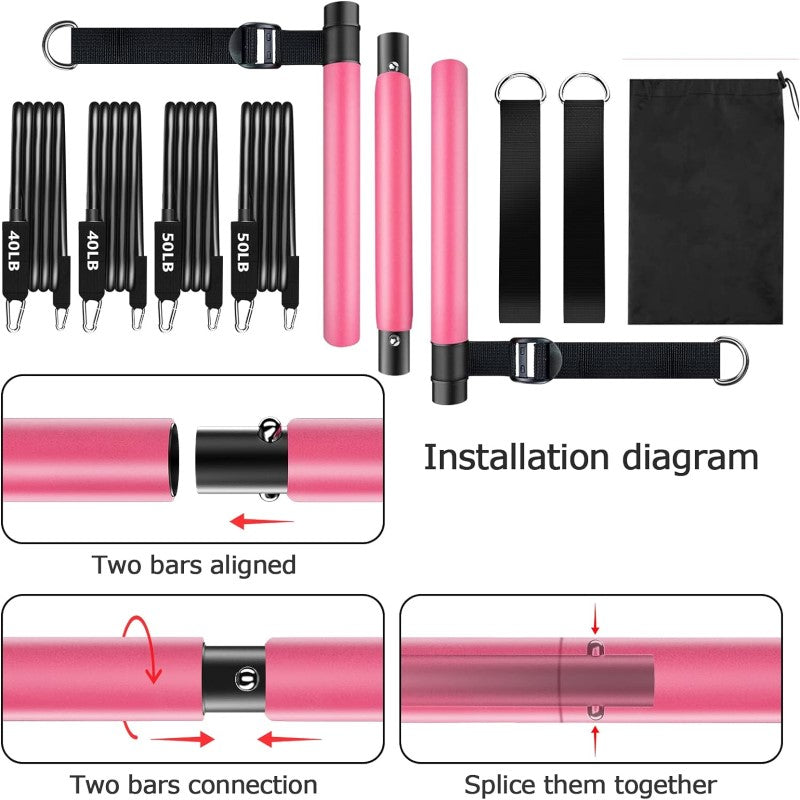 40LB

40LB

50LB

50LB

Installation diagram

Two bars aligned

Two bars connection

Splice them together