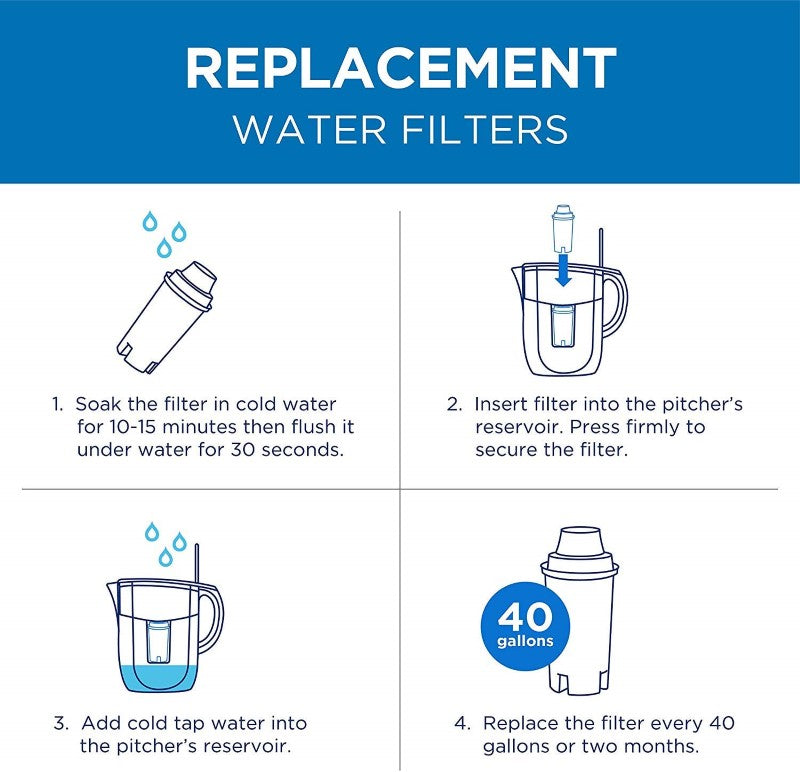 REPLACEMENT
WATER FILTERS

1. Soak the filter in cold water for 10-15 minutes then flush it under water for 30 seconds.

2. Insert filter into the pitcher's reservoir. Press firmly to secure the filter.

3. Add cold tap water into the pitcher's reservoir.

40
gallons

4. Replace the filter every 40 gallons or two months.