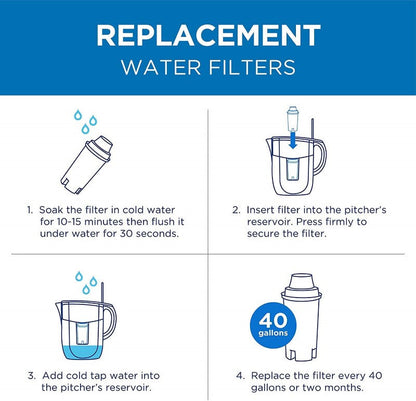 REPLACEMENT
WATER FILTERS

1. Soak the filter in cold water for 10-15 minutes then flush it under water for 30 seconds.

2. Insert filter into the pitcher's reservoir. Press firmly to secure the filter.

3. Add cold tap water into the pitcher's reservoir.

40
gallons

4. Replace the filter every 40 gallons or two months.