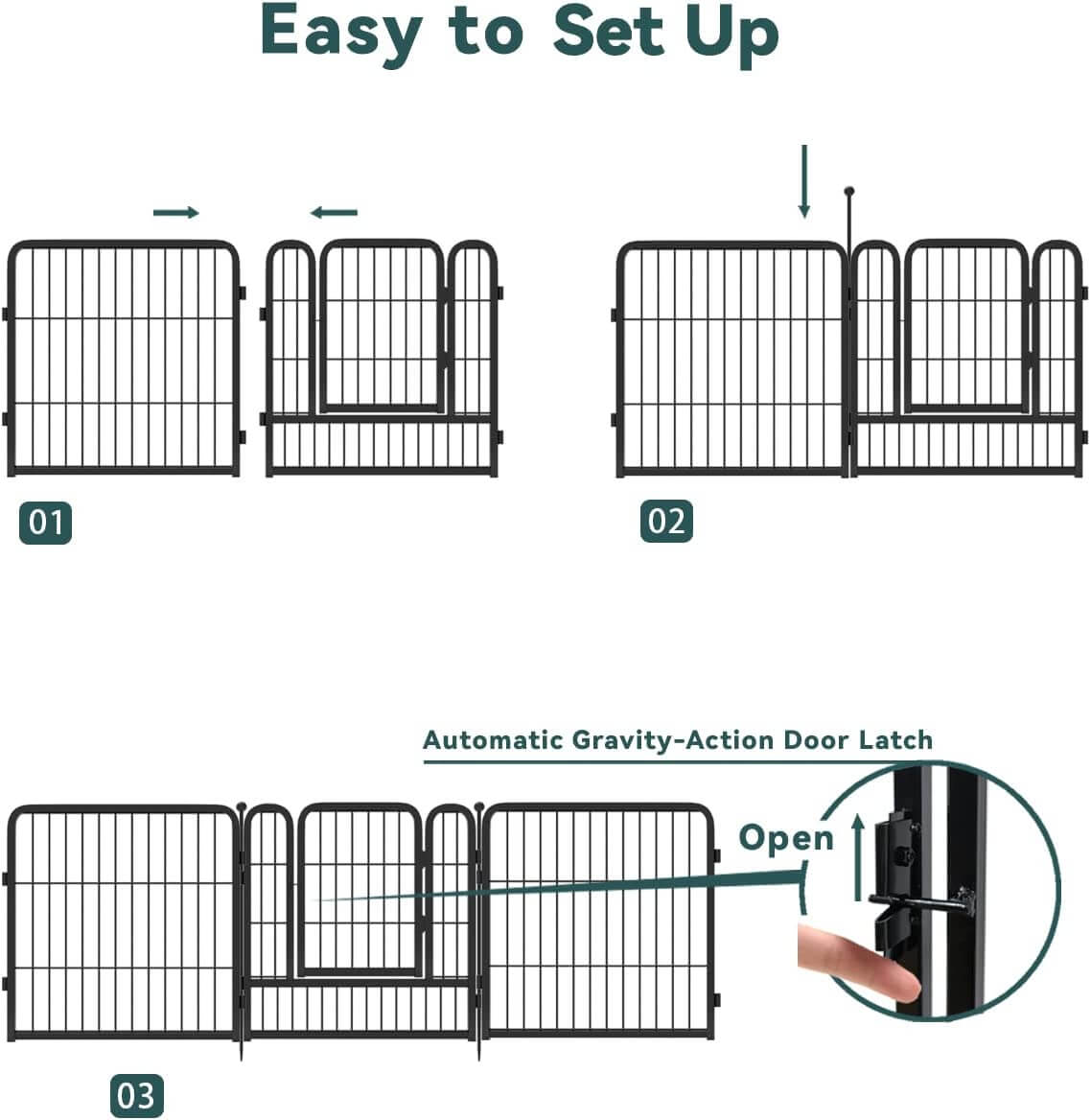 Easy to Set Up

01

02

Automatic Gravity-Action Door Latch

Open

03