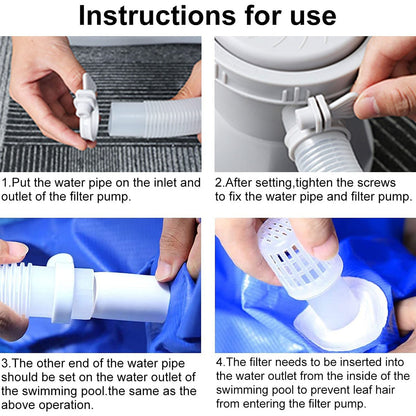 Instructions for use

1.Put the water pipe on the inlet and outlet of the filter pump.

2.After setting,tighten the screws to fix the water pipe and filter pump.

3.The other end of the water pipe should be set on the water outlet of the swimming pool.the same as the above operation.

4.The filter needs to be inserted into the water outlet from the inside of the swimming pool to prevent leaf hair from entering the filter pump.