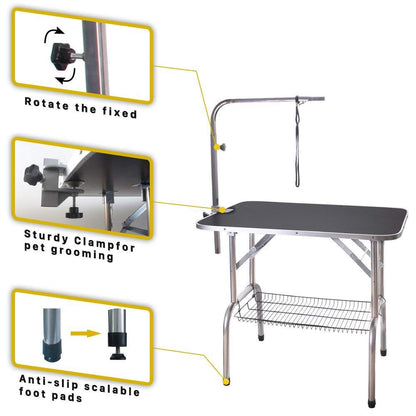 Rotate the fixed

Sturdy Clampfor pet grooming

Anti-slip scalable foot pads