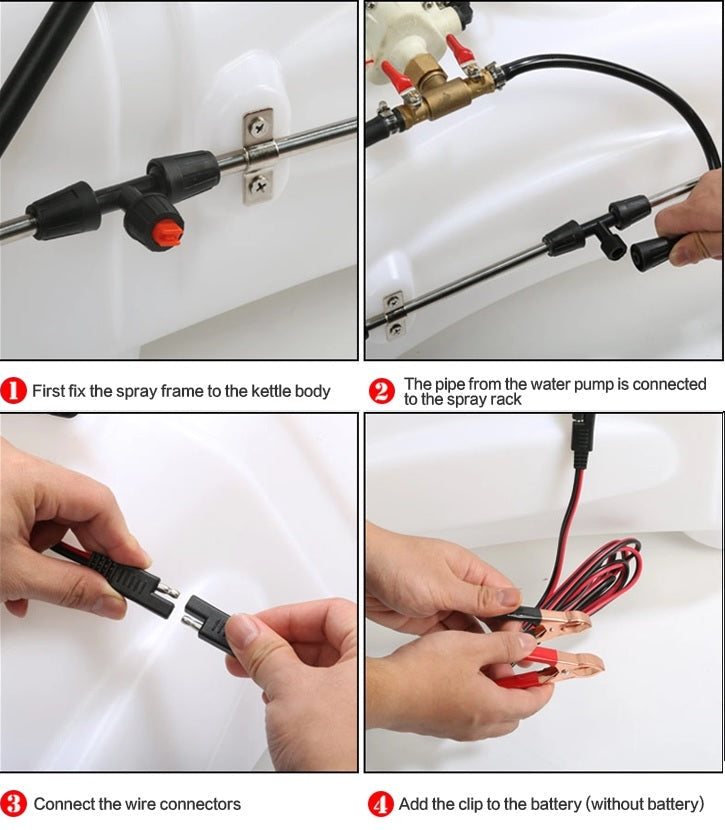 1 First fix the spray frame to the kettle body

2 The pipe from the water pump is connected to the spray rack

3 Connect the wire connectors

4 Add the clip to the battery (without battery)