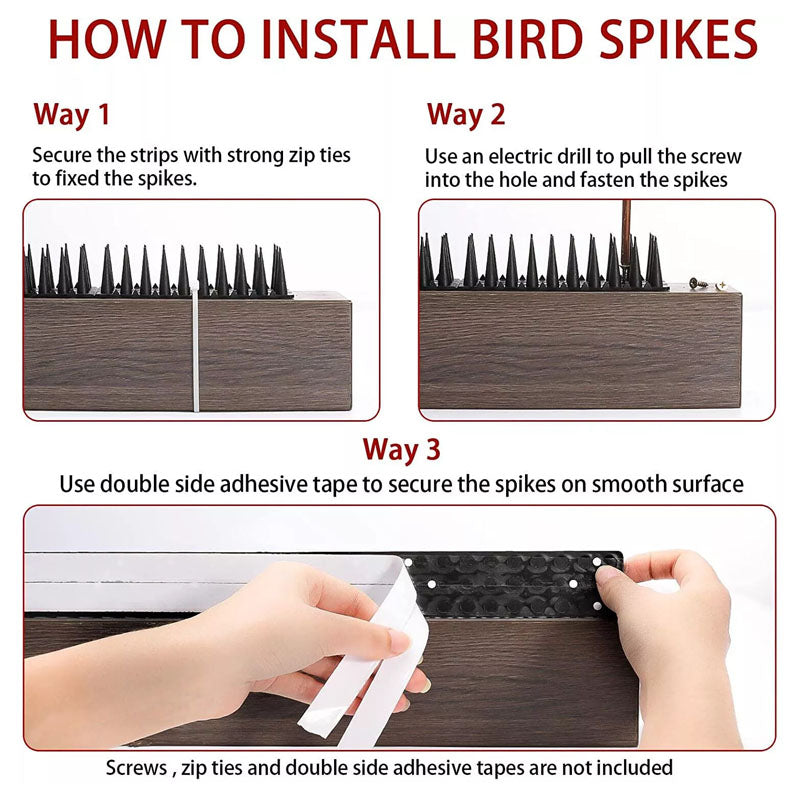 HOW TO INSTALL BIRD SPIKES

Way 1

Secure the strips with strong zip ties to fixed the spikes.

Way 2

Use an electric drill to pull the screw into the hole and fasten the spikes

Way 3

Use double side adhesive tape to secure the spikes on smooth surface

Screws , zip ties and double side adhesive tapes are not included