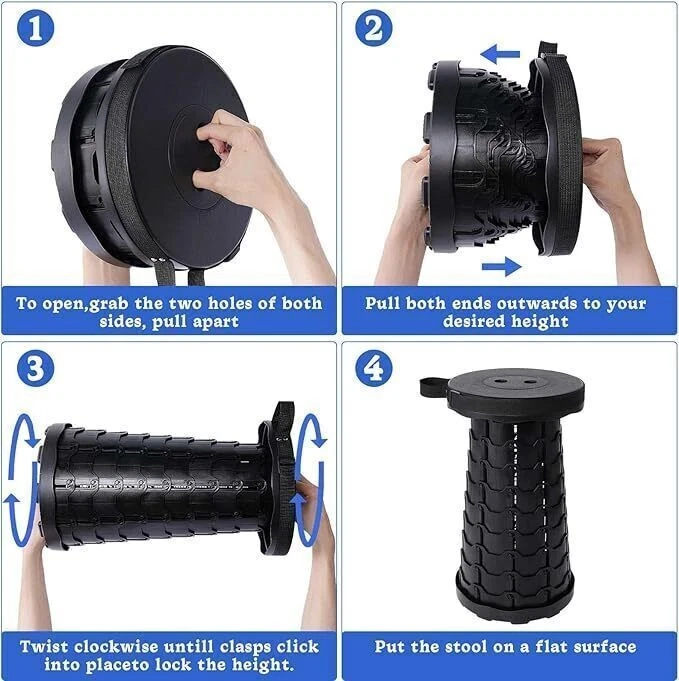 1

To open,grab the two holes of both sides, pull apart

2

Pull both ends outwards to your desired height

3

Twist clockwise untill clasps click into placeto lock the height.

4

Put the stool on a flat surface